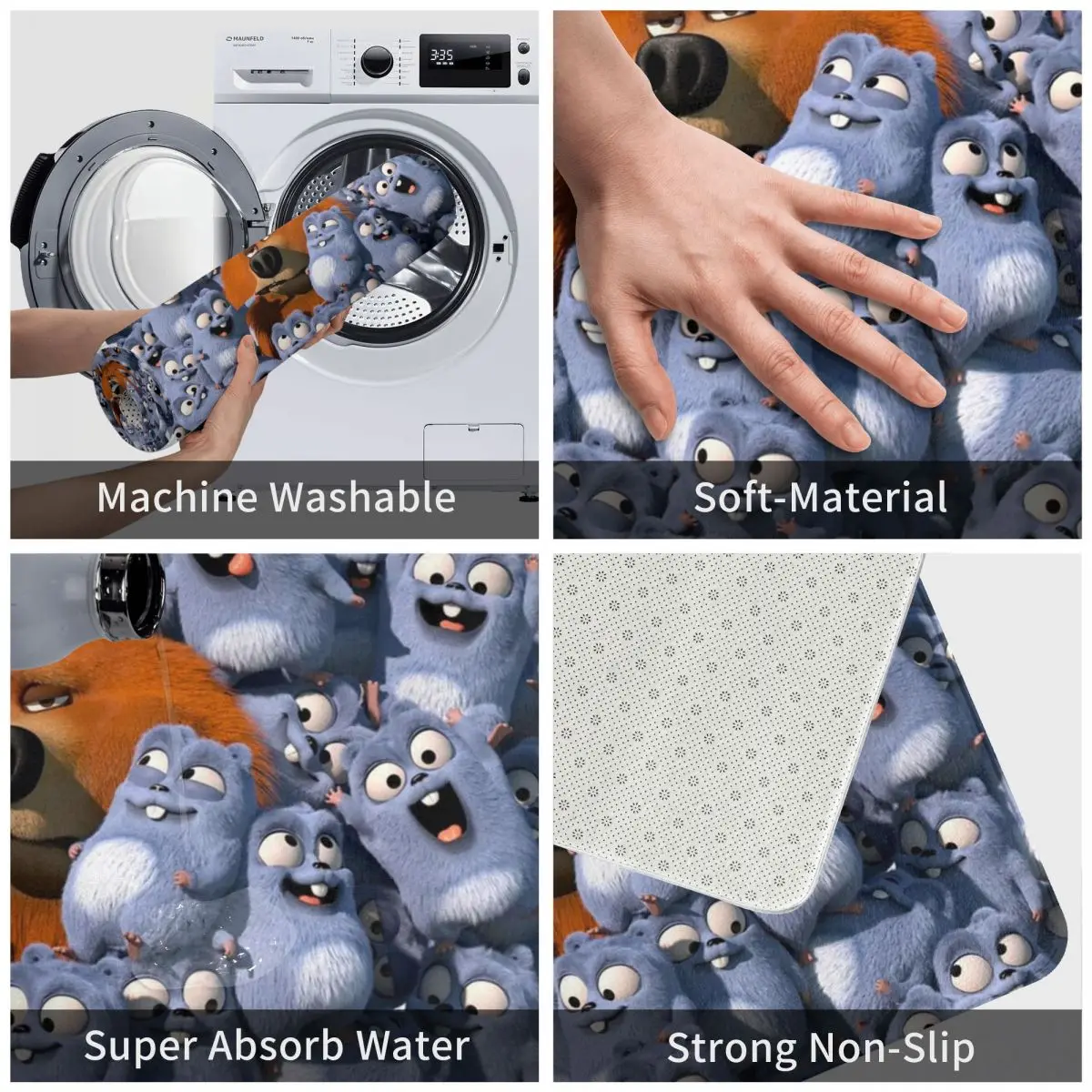 MAUNFELD

3:35

Machine Washable

Soft-Material

Super Absorb Water

Strong Non-Slip