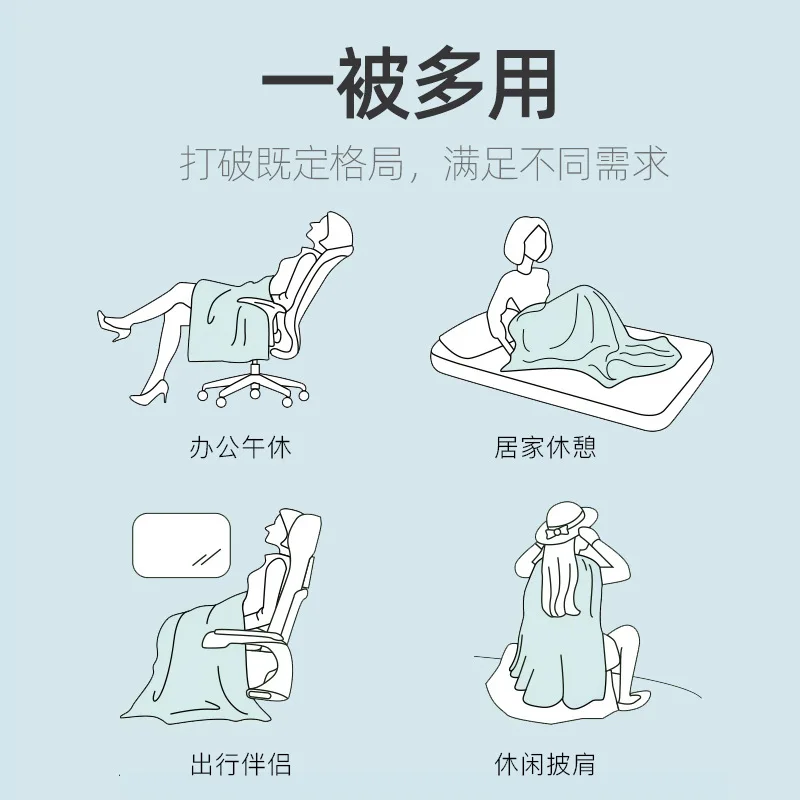 一被多用

打破既定格局，满足不同需求

办公午休

居家休憩

出行伴侣

休闲披肩