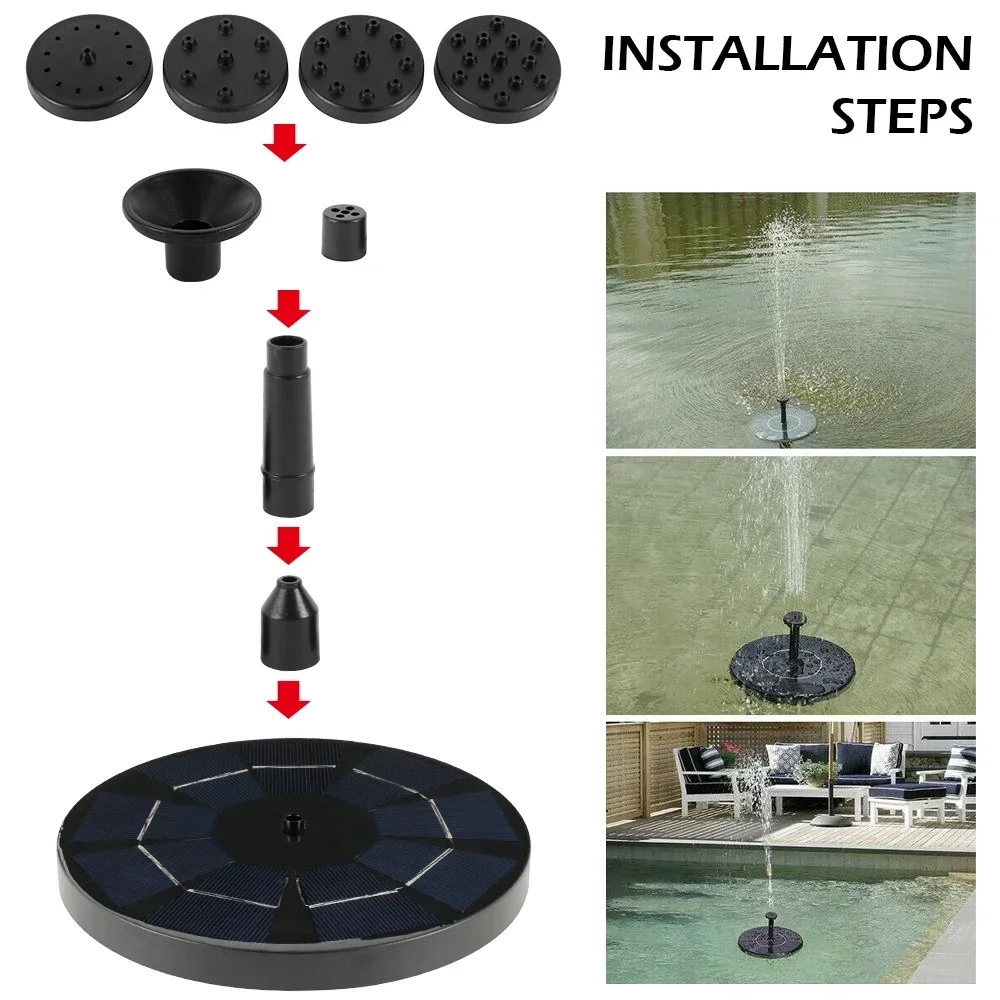 INSTALLATION STEPS