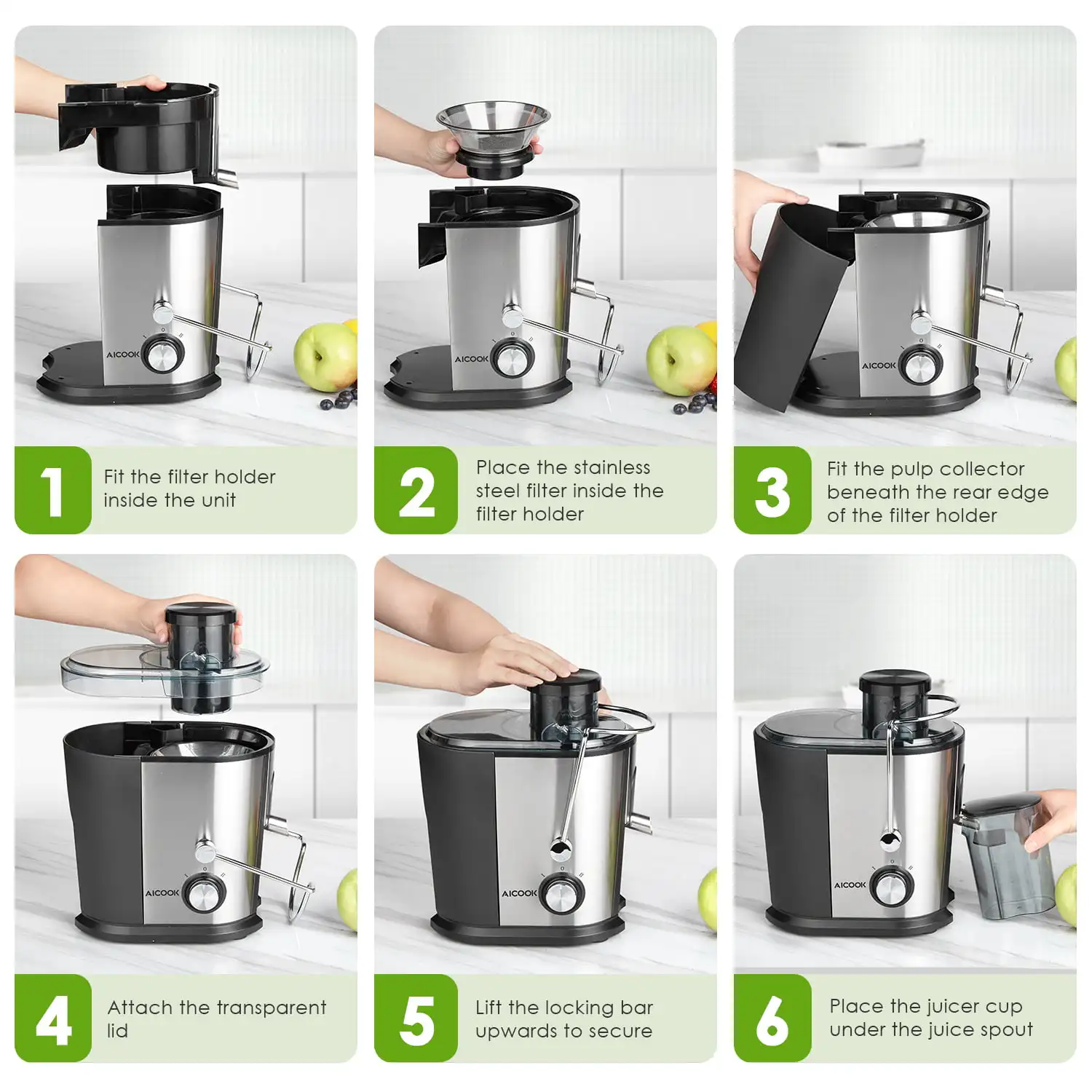 AICOOK

1 Fit the filter holder inside the unit

AICOOK

2 Place the stainless steel filter inside the filter holder

AICOOK

3 Fit the pulp collector beneath the rear edge of the filter holder

AICOOK

4 Attach the transparent lid

AICOOK

5 Lift the locking bar upwards to secure

AICOOK

6 Place the juicer cup under the juice spout