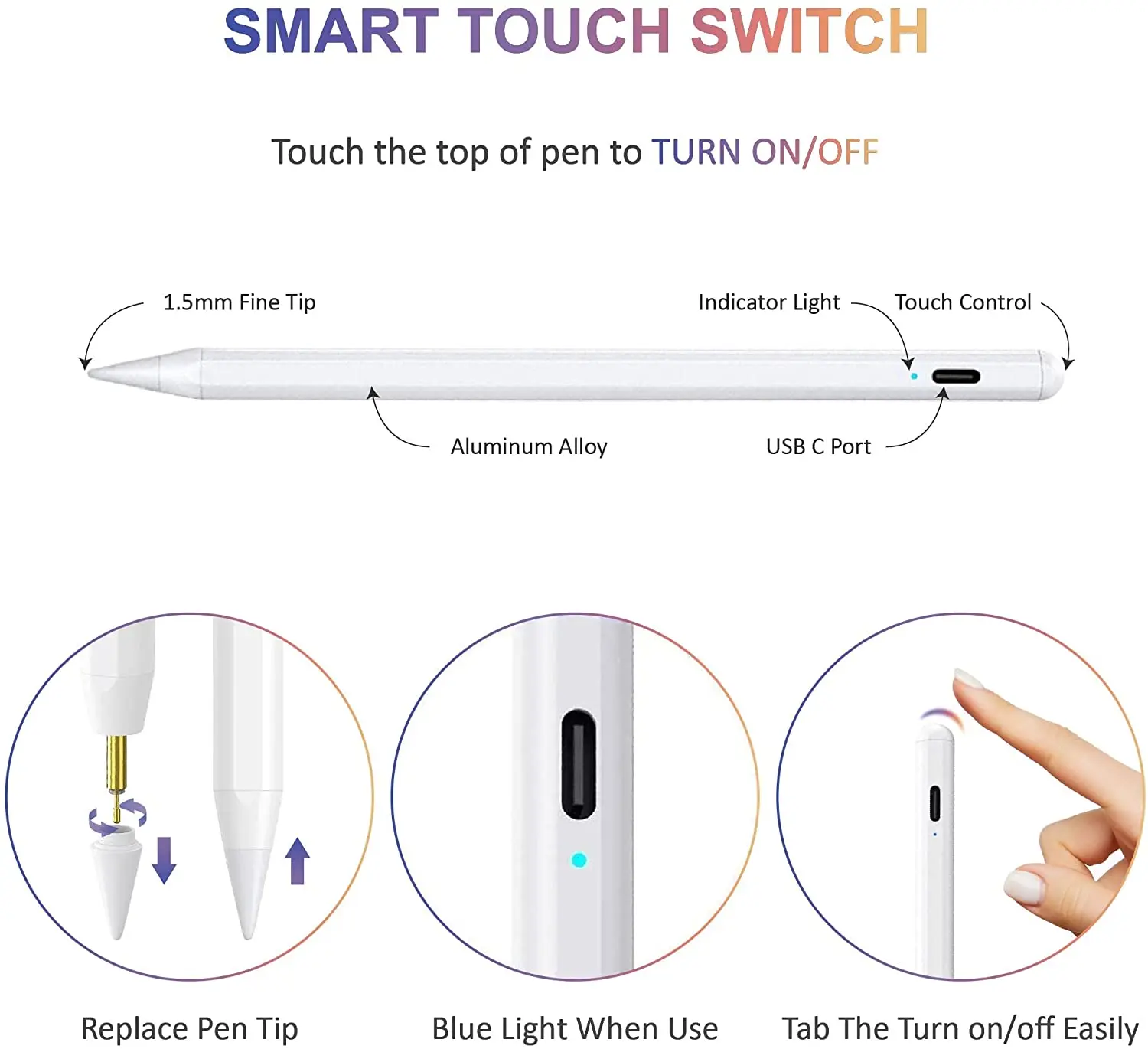 SMART TOUCH SWITCH

Touch the top of pen to TURN ON/OFF

1.5mm Fine Tip

Indicator Light

Touch Control

Aluminum Alloy

USB C Port

Replace Pen Tip

Blue Light When Use

Tab The Turn on/off Easily