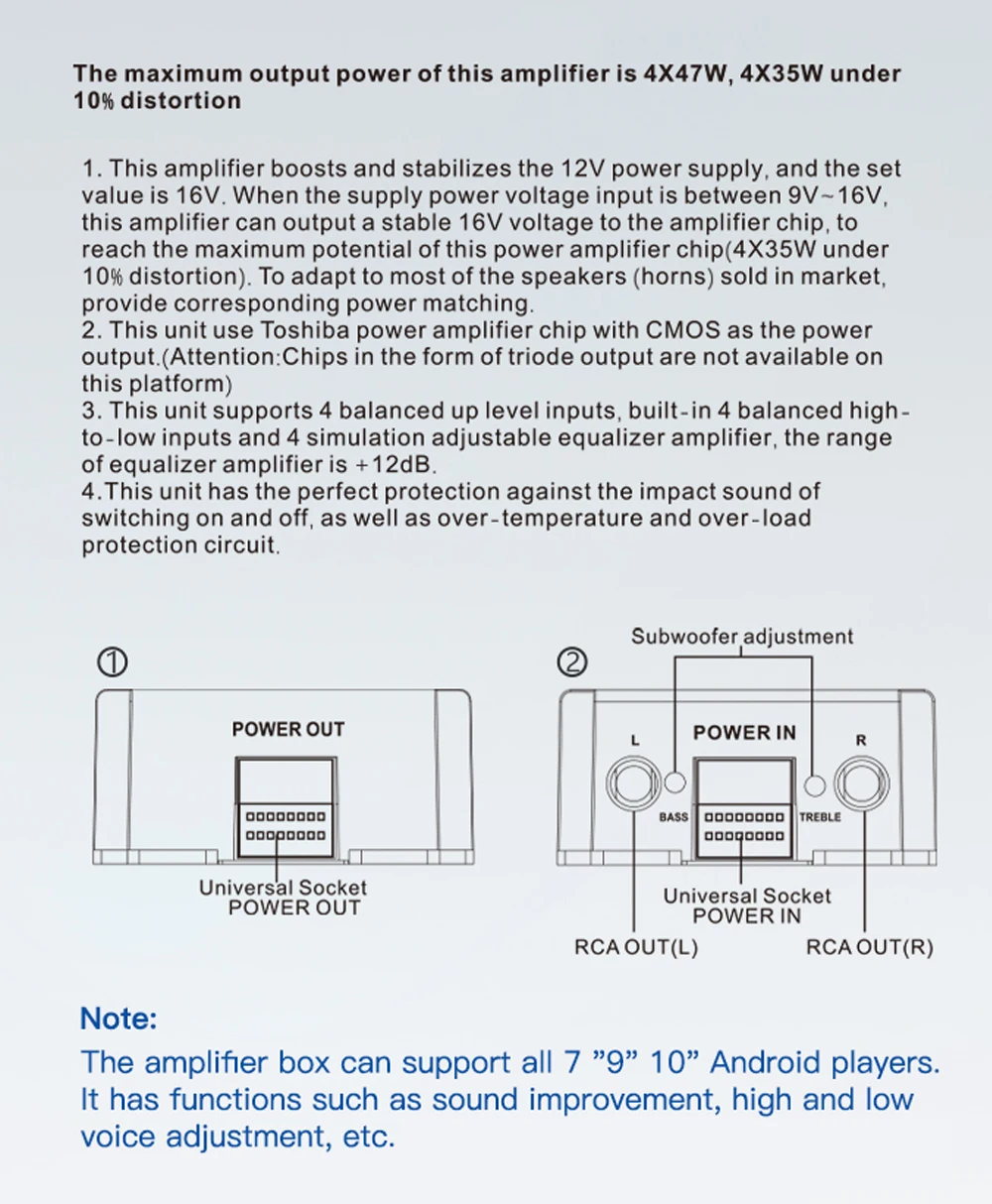 The maximum output power of this amplifier is 4X47W, 4X35W under 10% distortion

1. This amplifier boosts and stabilizes the 12V power supply, and the set value is 16V. When the supply power voltage input is between 9V~16V, this amplifier can output a stable 16V voltage to the amplifier chip, to reach the maximum potential of this power amplifier chip(4X35W under 10% distortion). To adapt to most of the speakers (horns) sold in market, provide corresponding power matching.
2. This unit use Toshiba power amplifier chip with CMOS as the power output.(Attention:Chips in the form of triode output are not available on this platform)
3. This unit supports 4 balanced up level inputs, built-in 4 balanced high-to-low inputs and 4 simulation adjustable equalizer amplifier, the range of equalizer amplifier is +12dB.
4.This unit has the perfect protection against the impact sound of switching on and off, as well as over-temperature and over-load protection circuit.

①

POWER OUT

Universal Socket
POWER OUT

②

Subwoofer adjustment

L

POWER IN

R

BASS

TREBLE

Universal Socket
POWER IN

RCA OUT(L)

RCA OUT(R)

Note:
The amplifier box can support all 7 ”9” 10” Android players. It has functions such as sound improvement, high and low voice adjustment, etc.