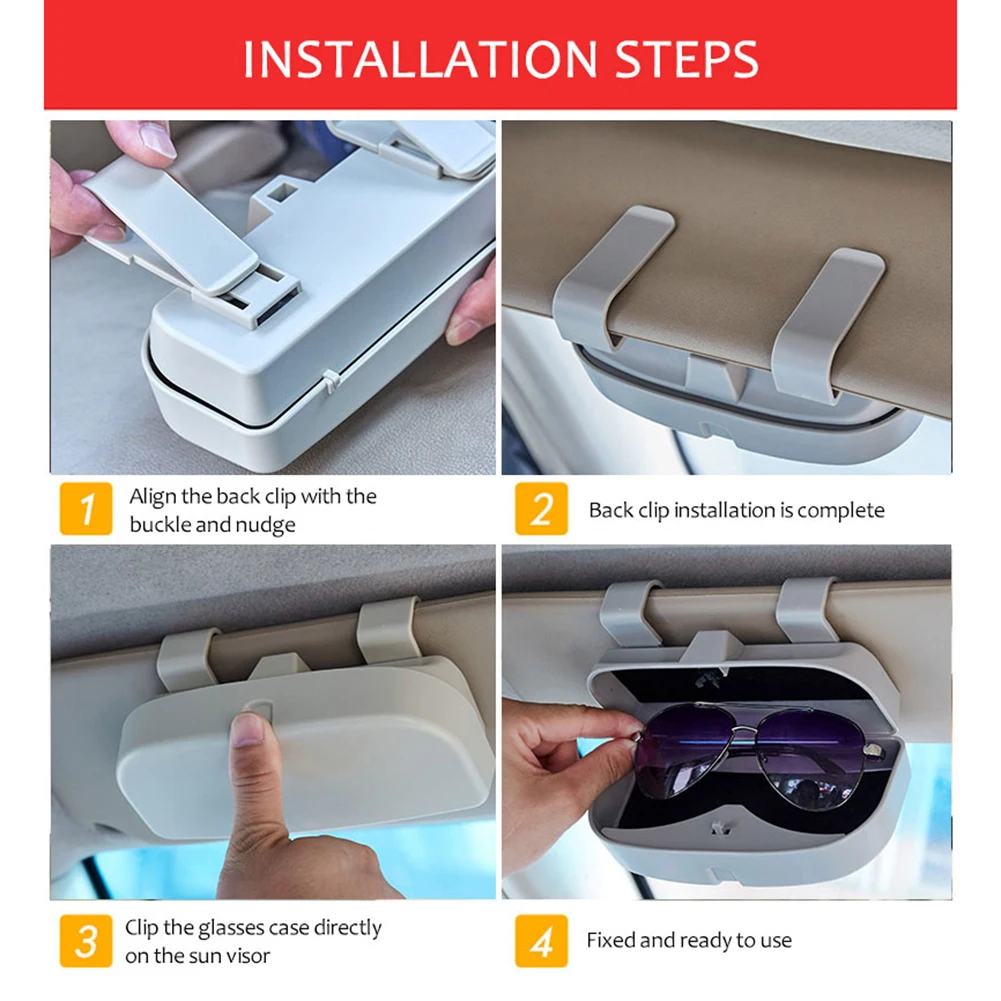 INSTALLATION STEPS

1 Align the back clip with the buckle and nudge

2 Back clip installation is complete

3 Clip the glasses case directly on the sun visor

4 Fixed and ready to use