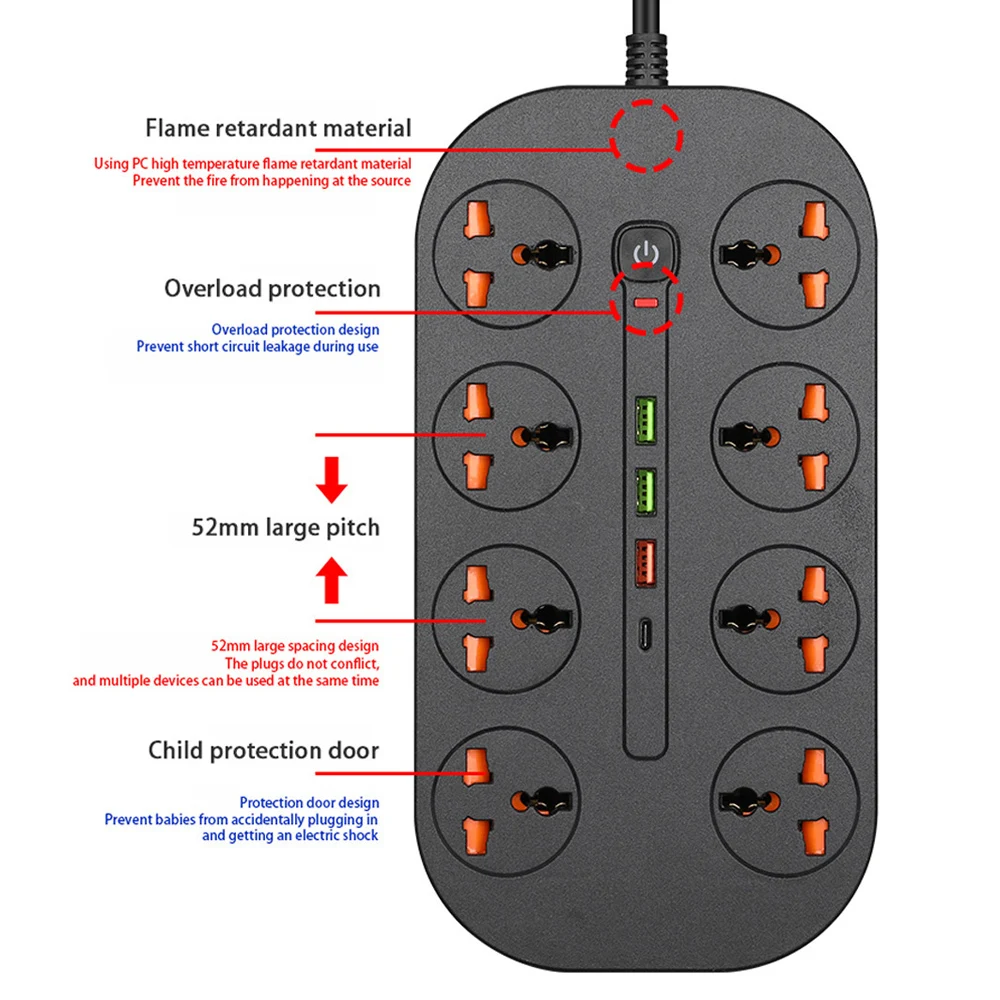 Flame retardant material

Using PC high temperature flame retardant material
Prevent the fire from happening at the source

Overload protection

Overload protection design
Prevent short circuit leakage during use

52mm large pitch

52mm large spacing design
The plugs do not conflict,
and multiple devices can be used at the same time

Child protection door

Protection door design
Prevent babies from accidentally plugging in
and getting an electric shock