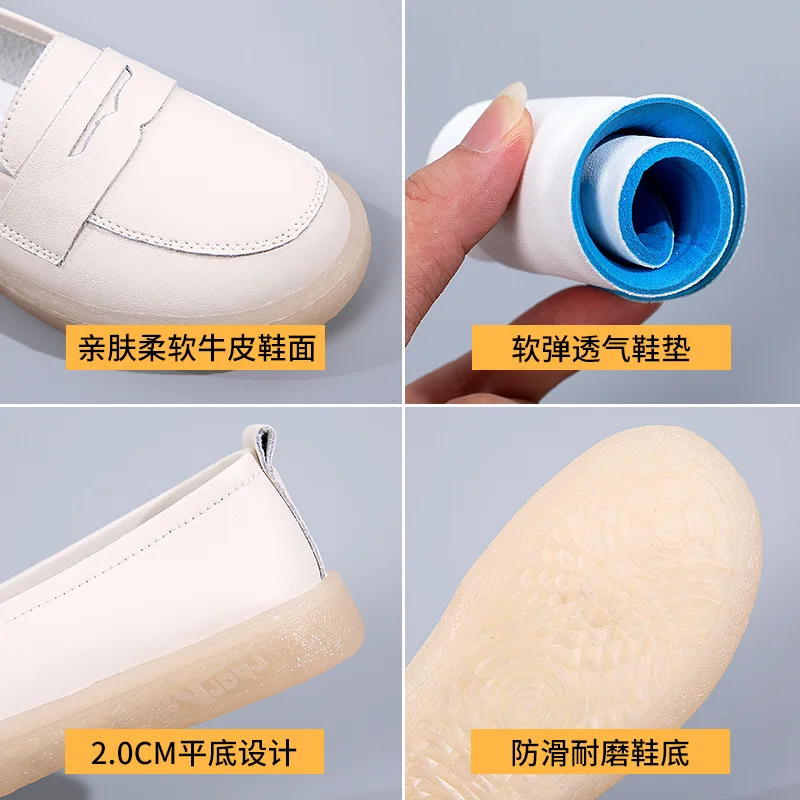 亲肤柔软牛皮鞋面

软弹透气鞋垫

2.0CM平底设计

防滑耐磨鞋底