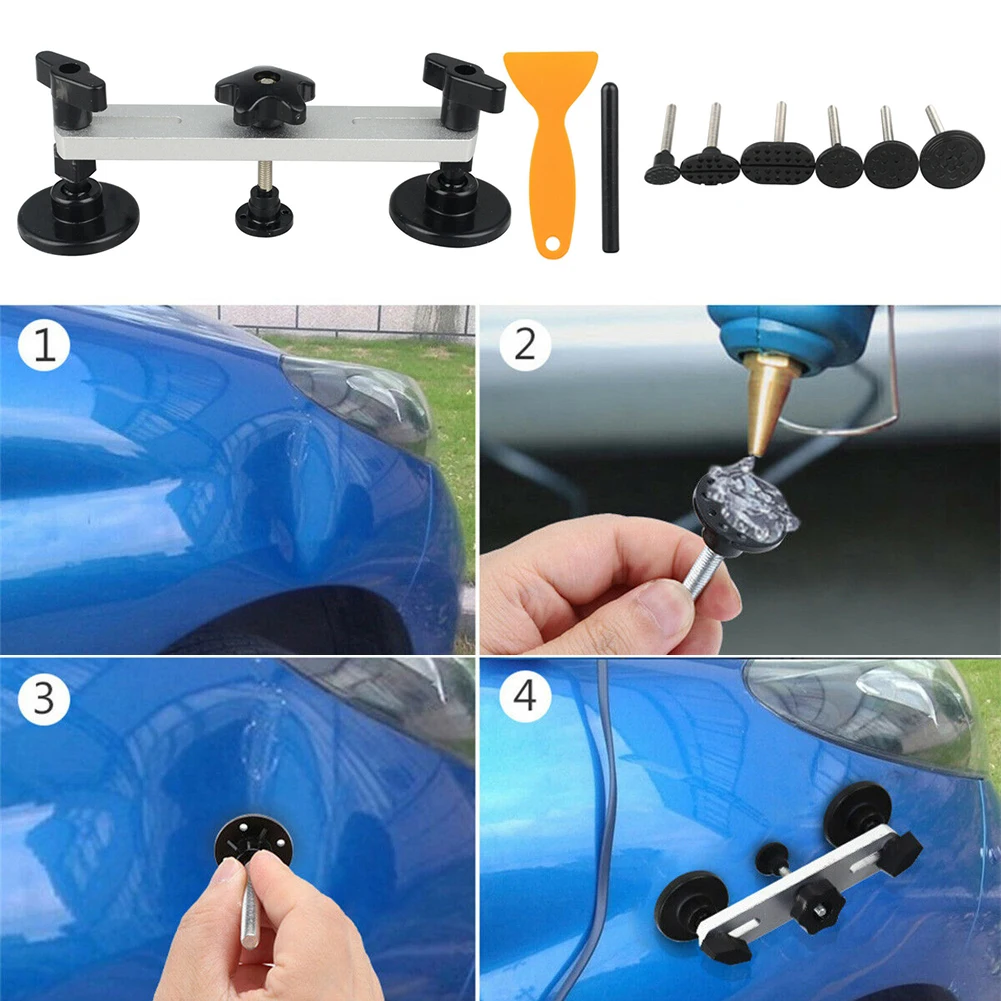 1

2

3

4