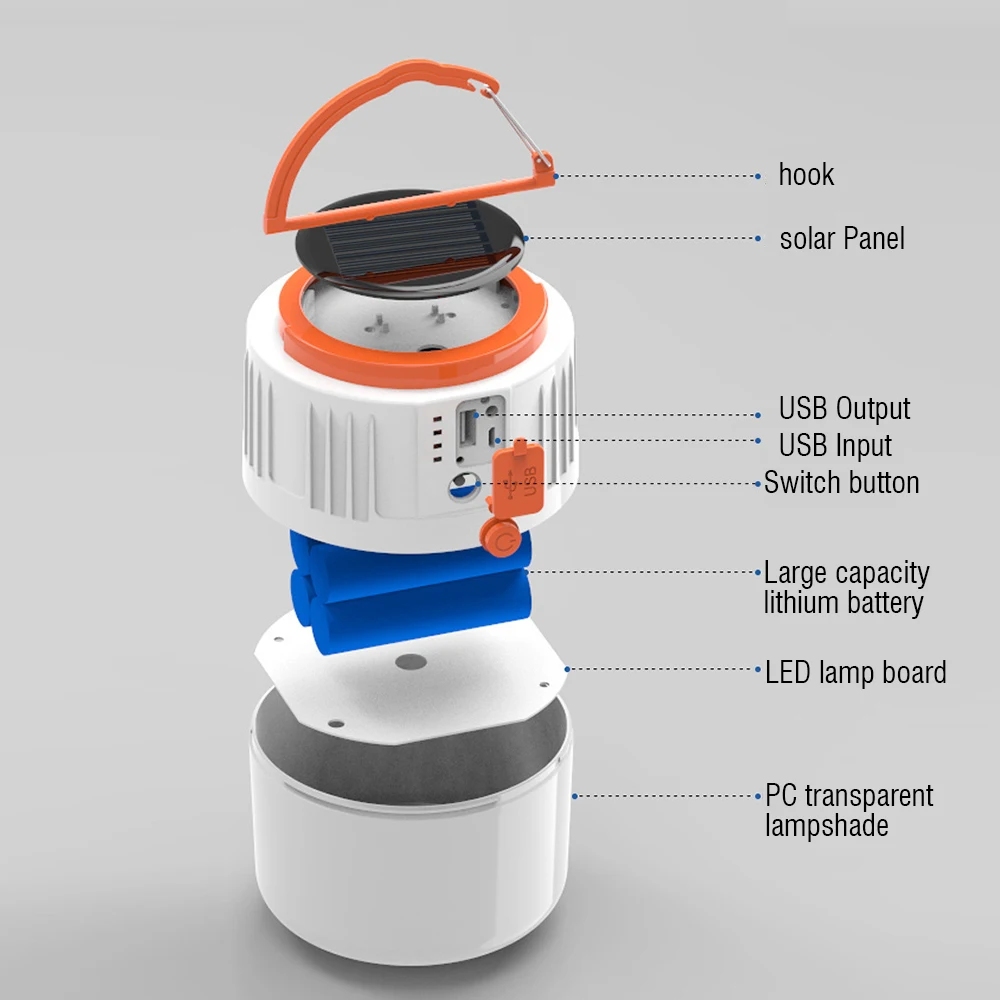 hook

solar Panel

USB Output

USB Input

Switch button

USB

Large capacity lithium battery

LED lamp board

PC transparent lampshade