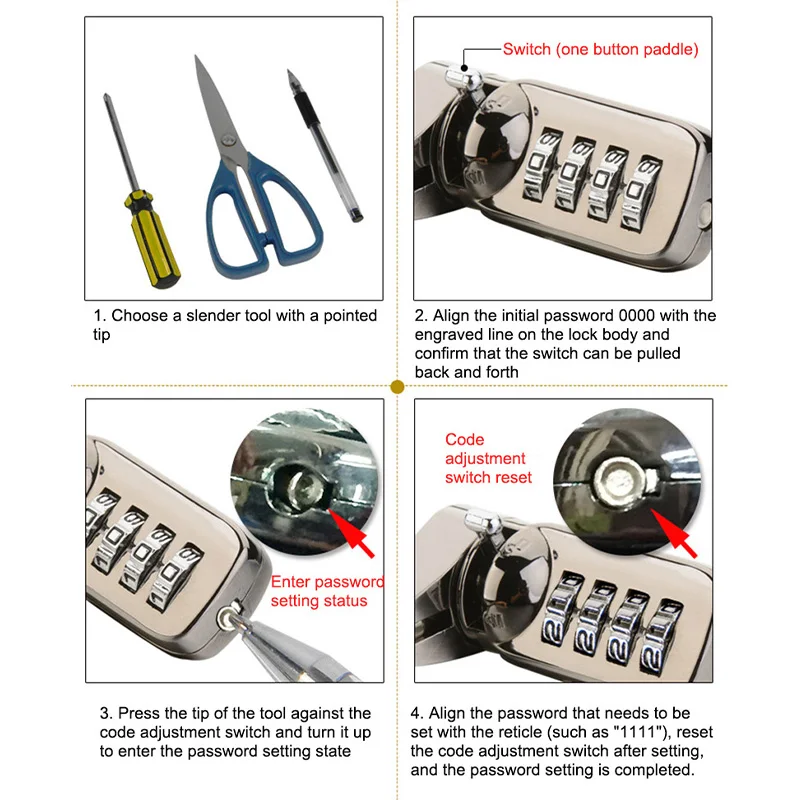 1. Choose a slender tool with a pointed tip

Switch (one button paddle)

2. Align the initial password 0000 with the engraved line on the lock body and confirm that the switch can be pulled back and forth

Enter password setting status

3. Press the tip of the tool against the code adjustment switch and turn it up to enter the password setting state

Code adjustment switch reset

4. Align the password that needs to be set with the reticle (such as "1111"), reset the code adjustment switch after setting, and the password setting is completed.