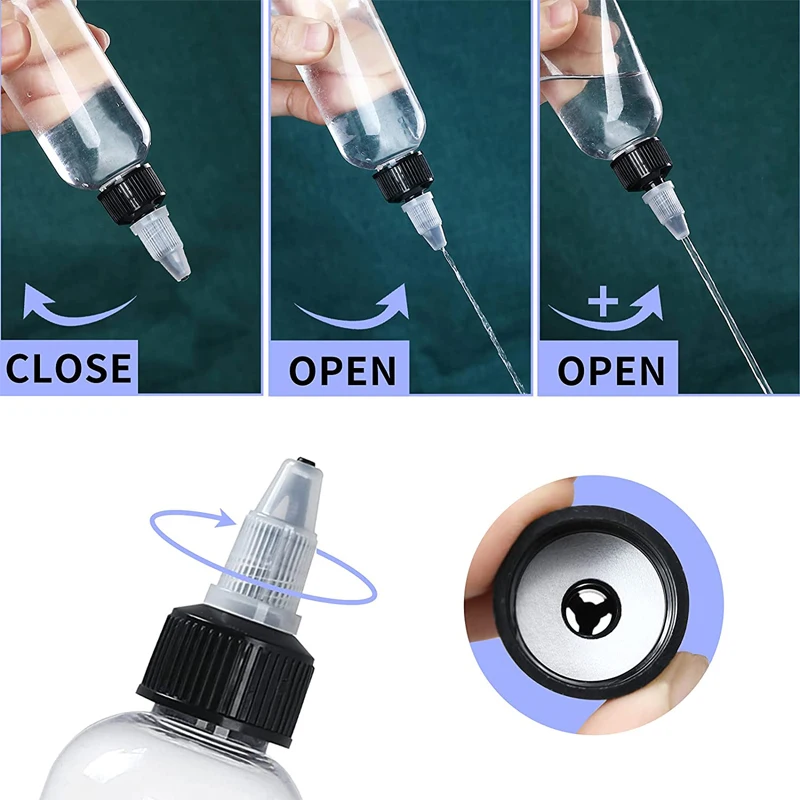 CLOSE

OPEN

+

OPEN