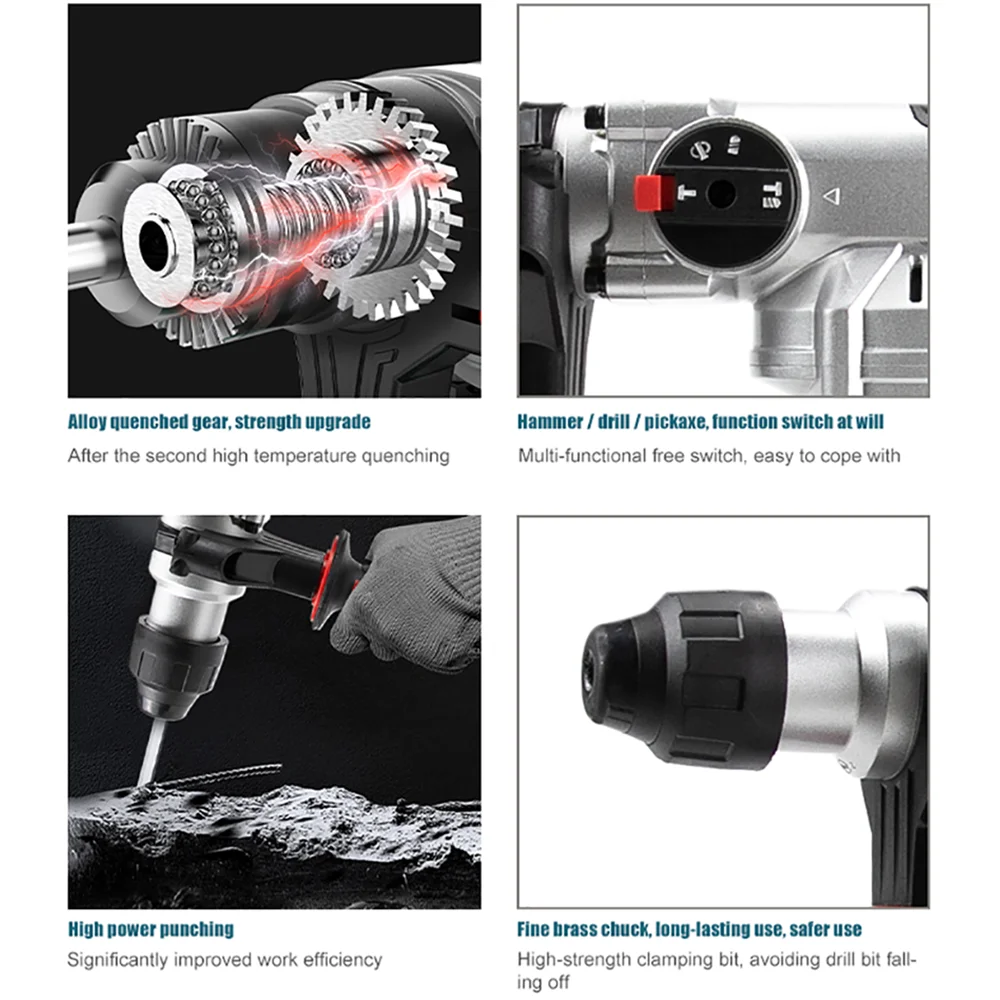 Alloy quenched gear, strength upgrade
After the second high temperature quenching

Hammer / drill / pickaxe, function switch at will
Multi-functional free switch, easy to cope with

High power punching
Significantly improved work efficiency

Fine brass chuck, long-lasting use, safer use
High-strength clamping bit, avoiding drill bit falling off