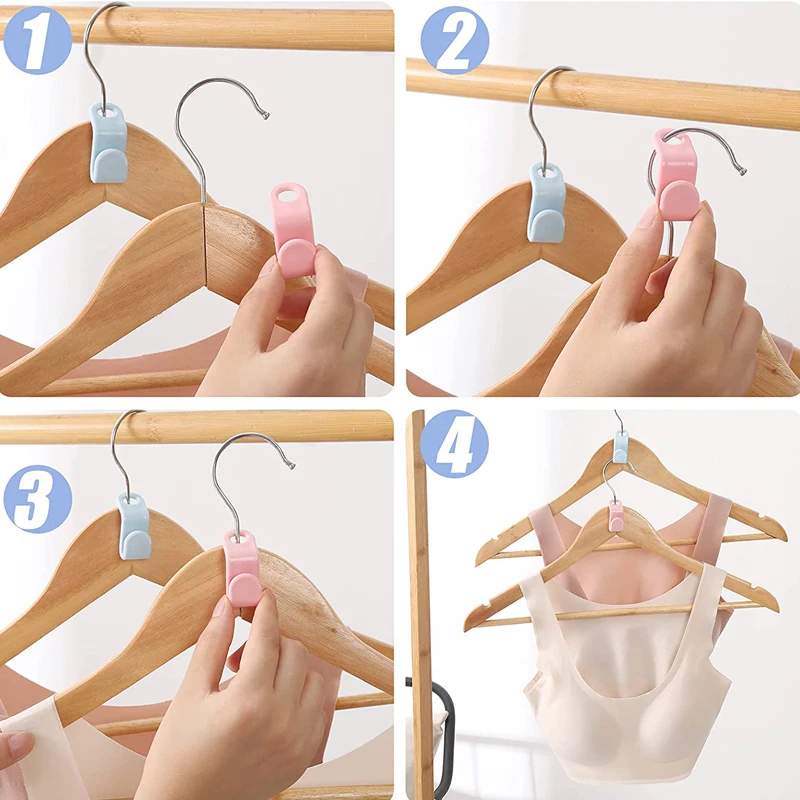 1

2

3

4