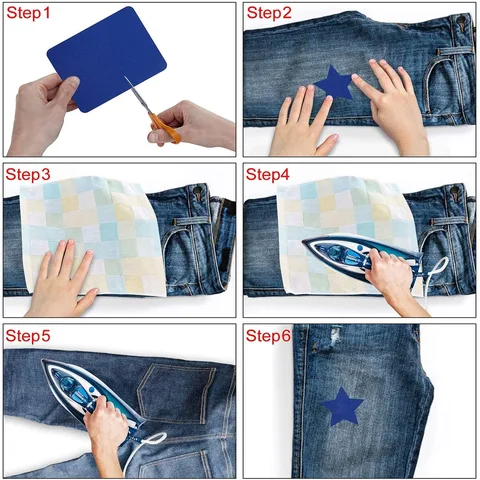 Step1

Step2

Step3

Step4

Step5

Step6