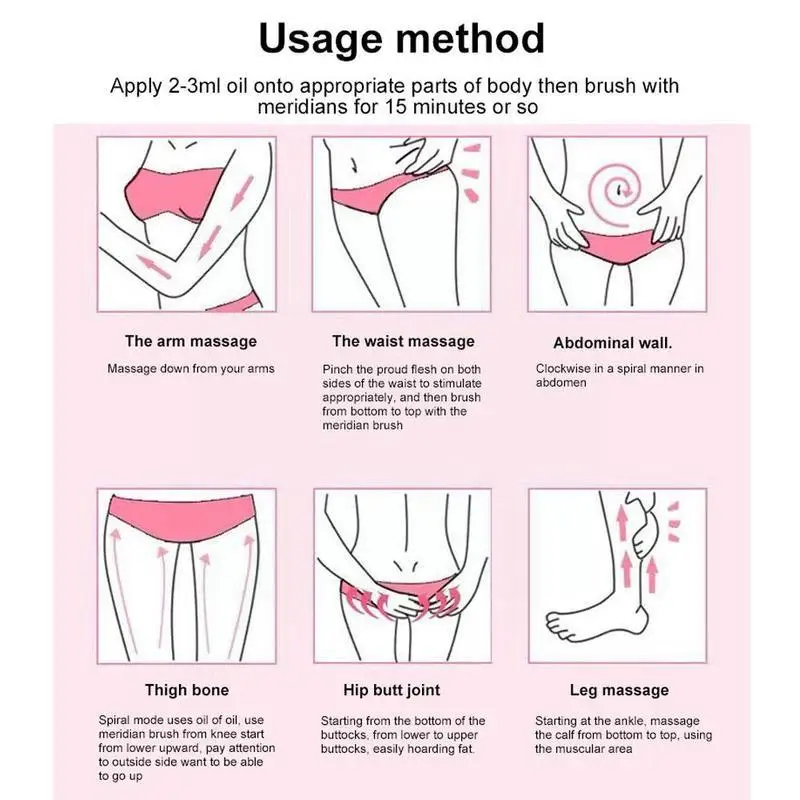 Usage method

Apply 2-3ml oil onto appropriate parts of body then brush with meridians for 15 minutes or so

The arm massage

Massage down from your arms

The waist massage

Pinch the proud flesh on both sides of the waist to stimulate appropriately, and then brush from bottom to top with the meridian brush

Abdominal wall.

Clockwise in a spiral manner in abdomen

Thigh bone

Spiral mode uses oil of oil, use meridian brush from knee start from lower upward, pay attention to outside side want to be able to go up

Hip butt joint

Starting from the bottom of the buttocks, from lower to upper buttocks, easily hoarding fat.

Leg massage

Starting at the ankle, massage the calf from bottom to top, using the muscular area