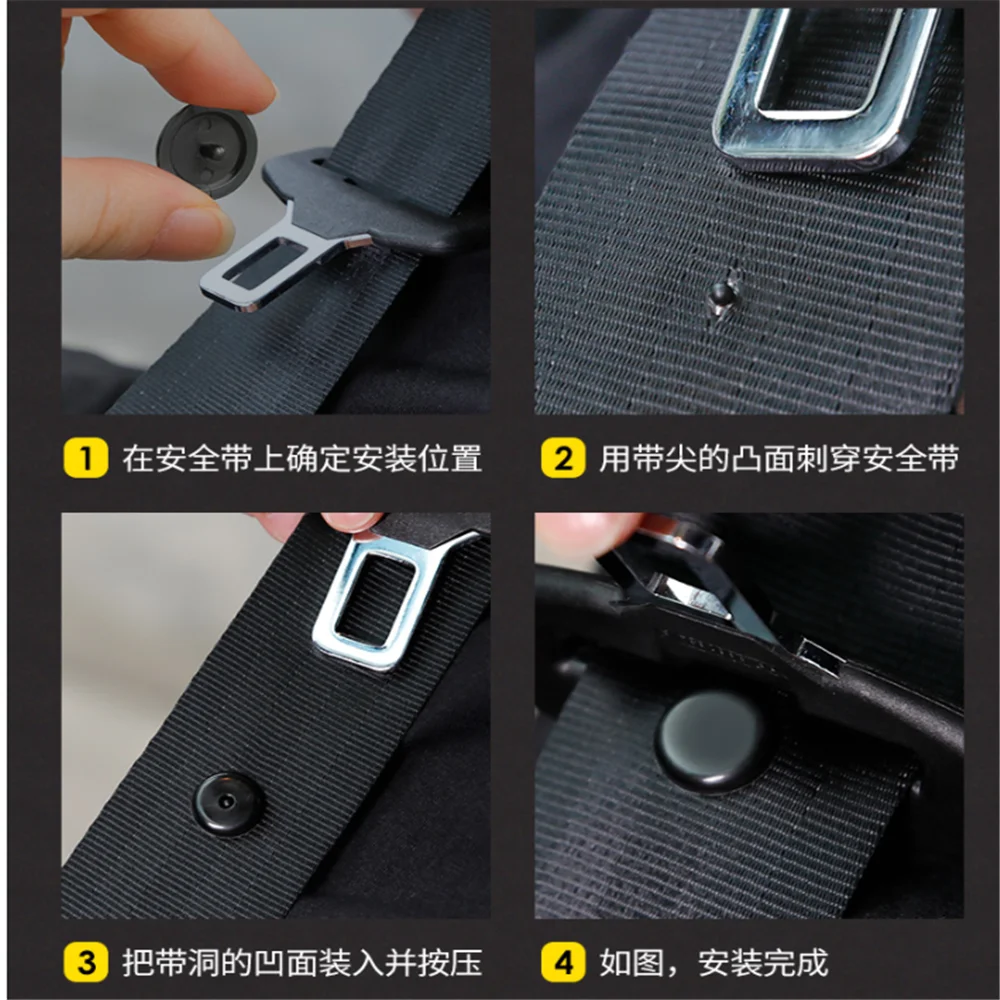 1 在安全带上确定安装位置

2 用带尖的凸面刺穿安全带

3 把带洞的凹面装入并按压

4 如图，安装完成