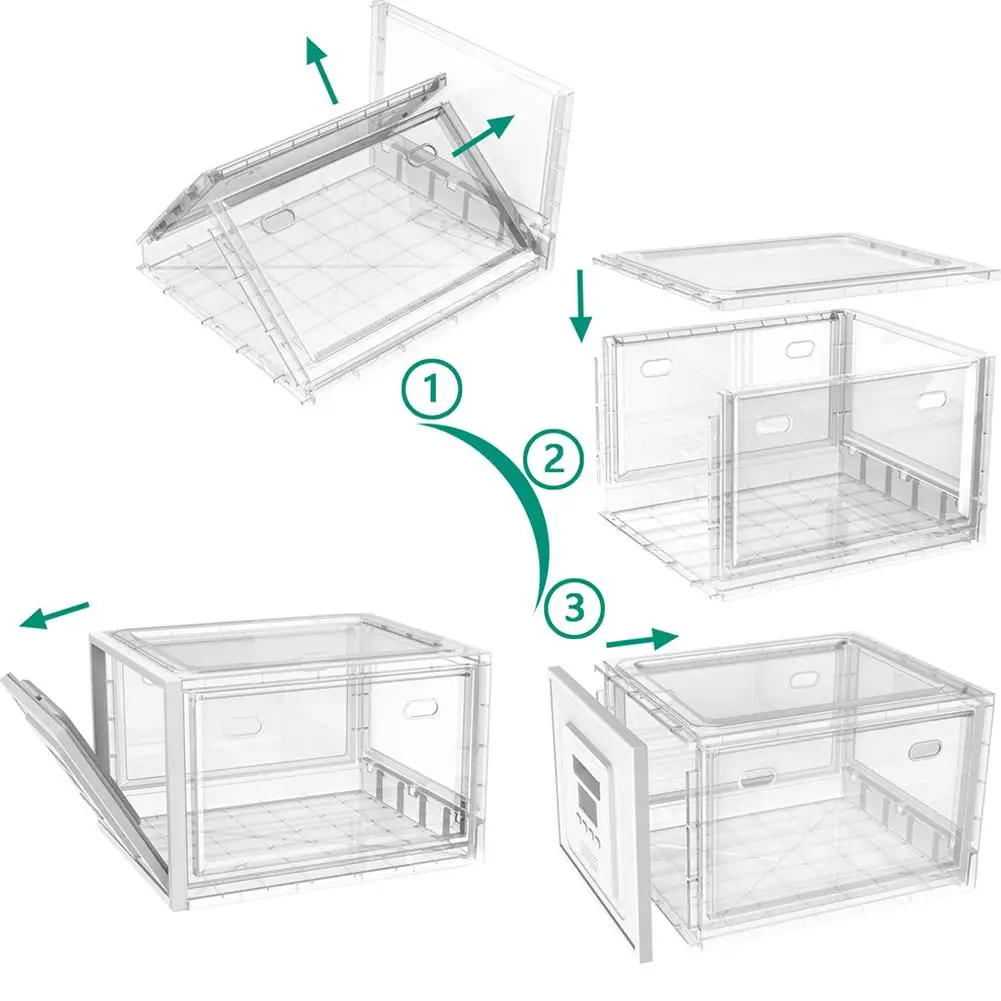 1
2
3