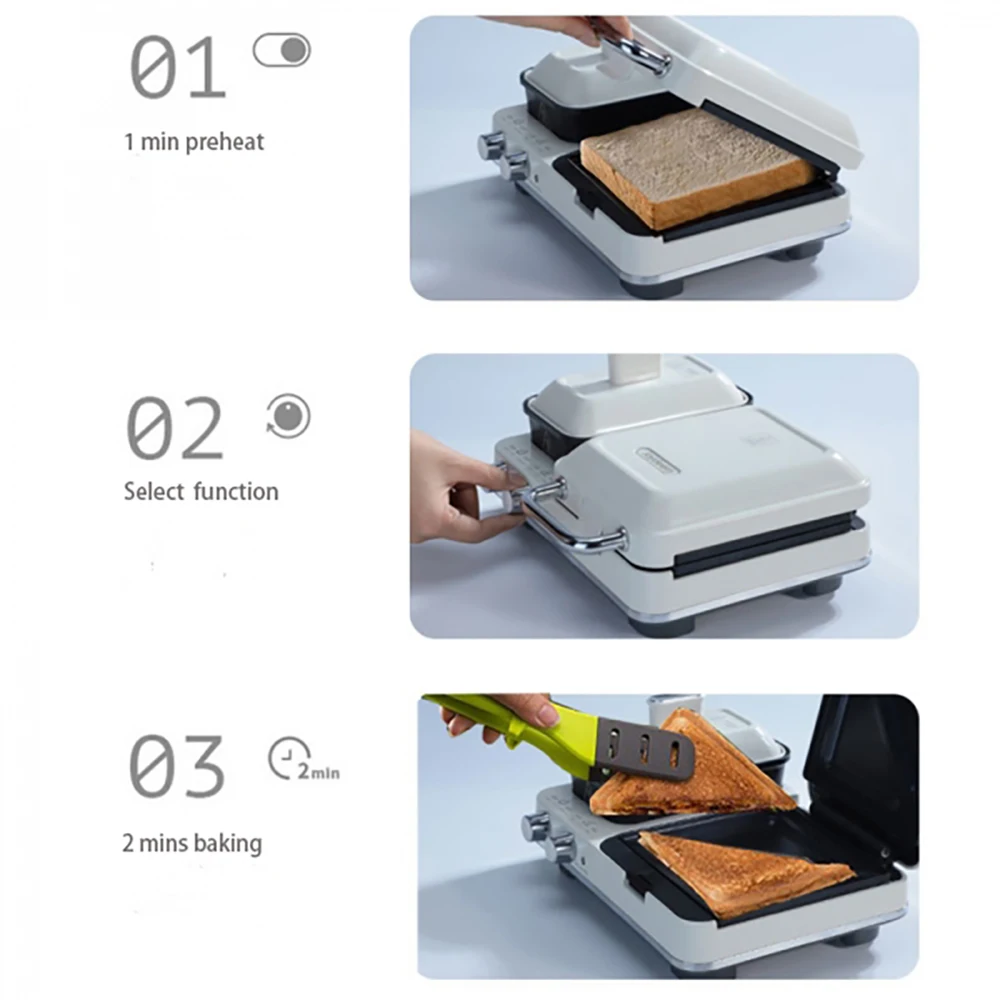 01

1 min preheat

02

Select function

03

2min

2 mins baking