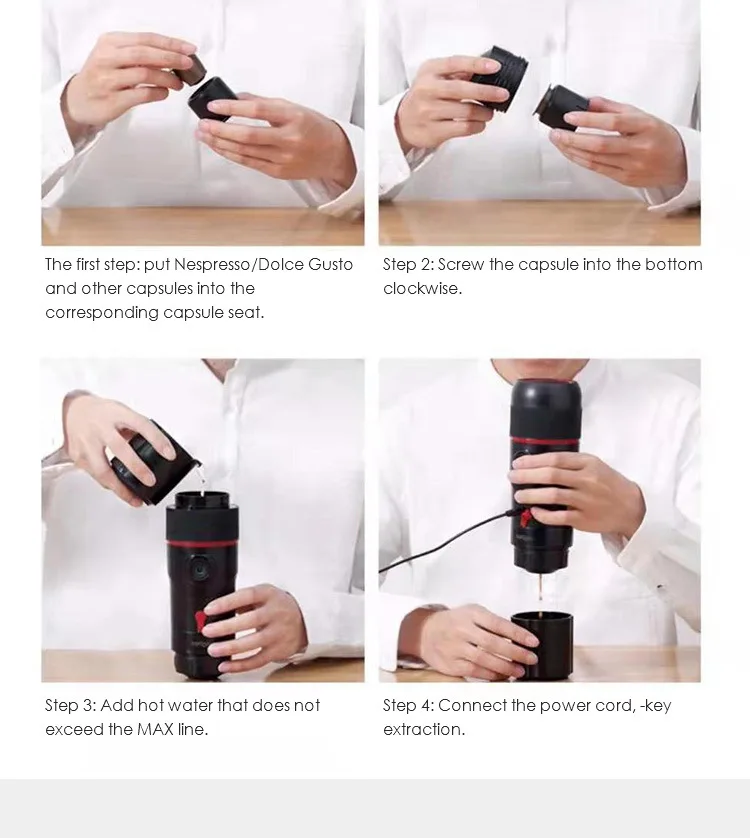 The first step: put Nespresso/Dolce Gusto and other capsules into the corresponding capsule seat.

Step 2: Screw the capsule into the bottom clockwise.

Step 3: Add hot water that does not exceed the MAX line.

Step 4: Connect the power cord, -key extraction.