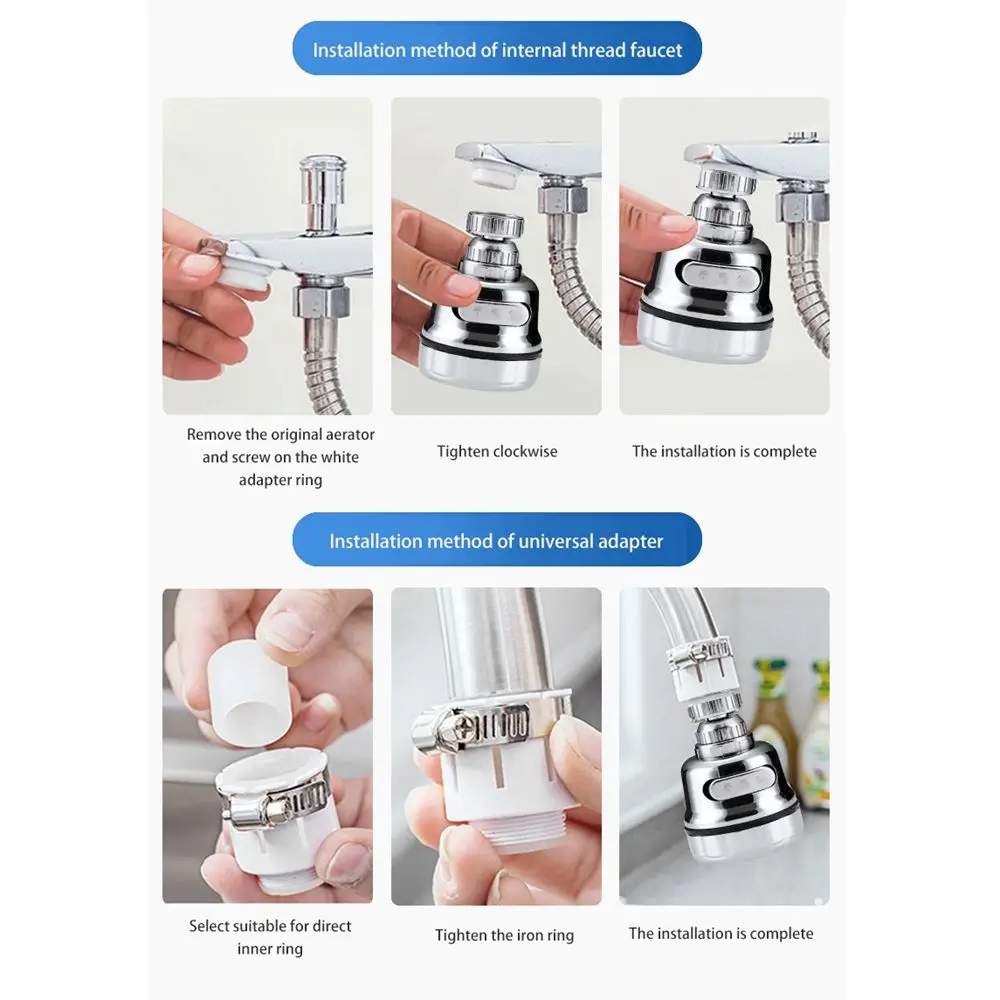 Installation method of internal thread faucet

Remove the original aerator and screw on the white adapter ring

Tighten clockwise

The installation is complete

Installation method of universal adapter

Select suitable for direct inner ring

Tighten the iron ring

The installation is complete