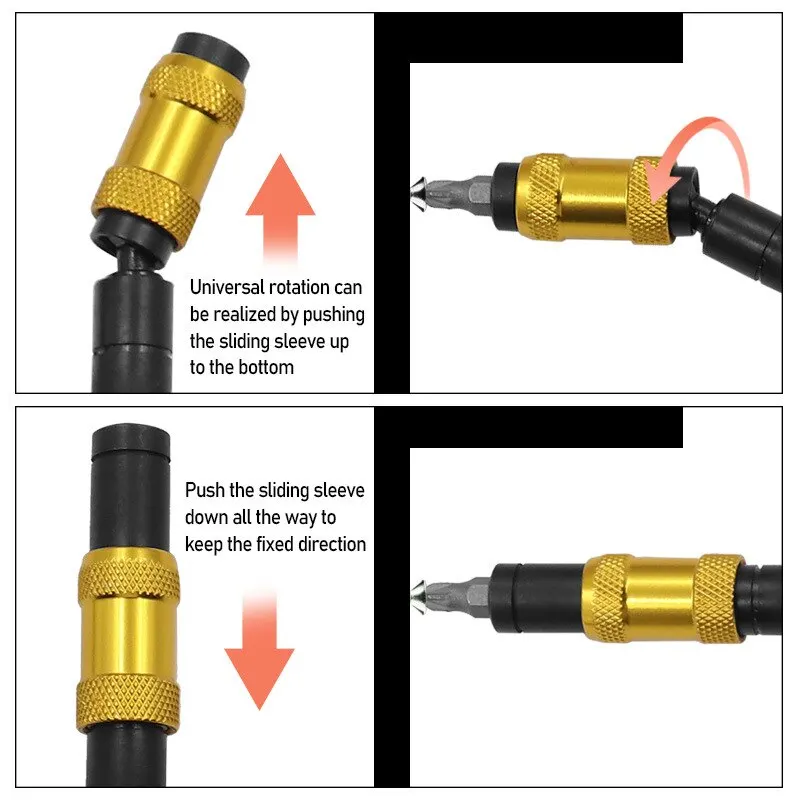 Universal rotation can be realized by pushing the sliding sleeve up to the bottom

Push the sliding sleeve down all the way to keep the fixed direction