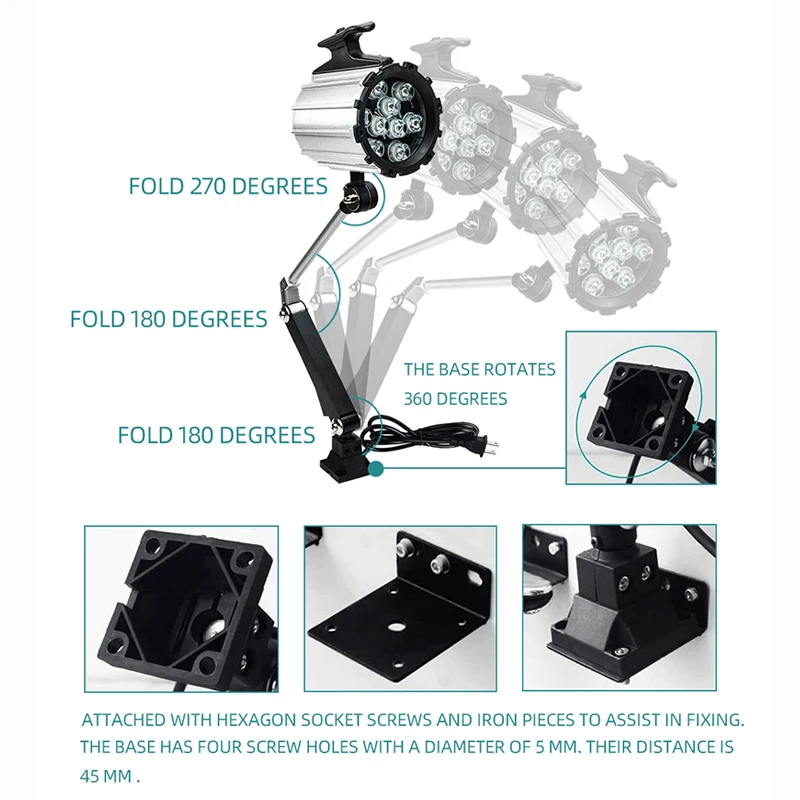 FOLD 270 DEGREES

FOLD 180 DEGREES

THE BASE ROTATES 360 DEGREES

FOLD 180 DEGREES

ATTACHED WITH HEXAGON SOCKET SCREWS AND IRON PIECES TO ASSIST IN FIXING. THE BASE HAS FOUR SCREW HOLES WITH A DIAMETER OF 5 MM. THEIR DISTANCE IS 45 MM .