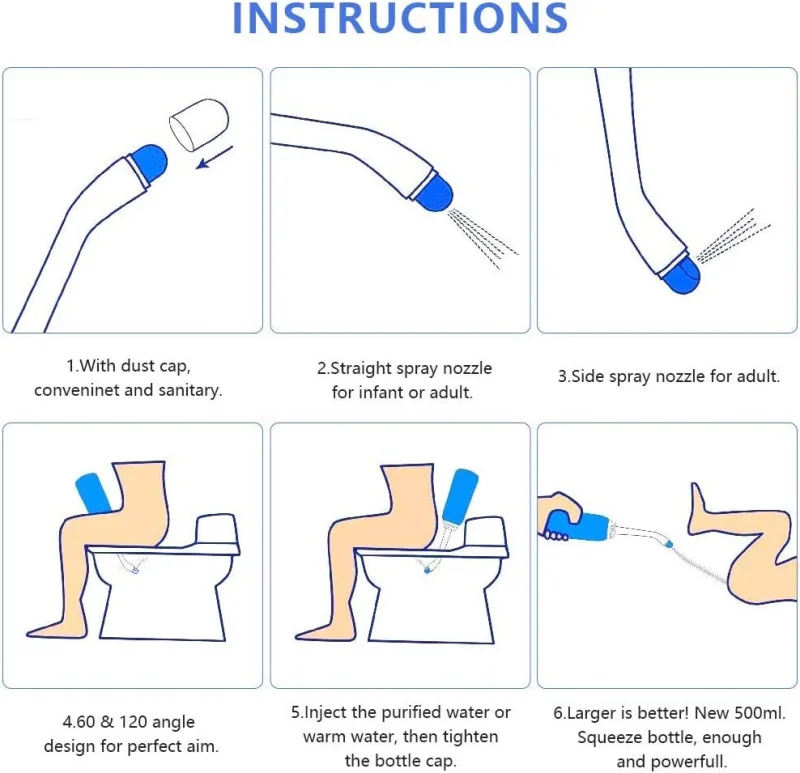 INSTRUCTIONS

1.With dust cap, conveninet and sanitary.

2.Straight spray nozzle for infant or adult.

3.Side spray nozzle for adult.

4.60 & 120 angle design for perfect aim.

5.Inject the purified water or warm water, then tighten the bottle cap.

6.Larger is better! New 500ml. Squeeze bottle, enough and powerfull.