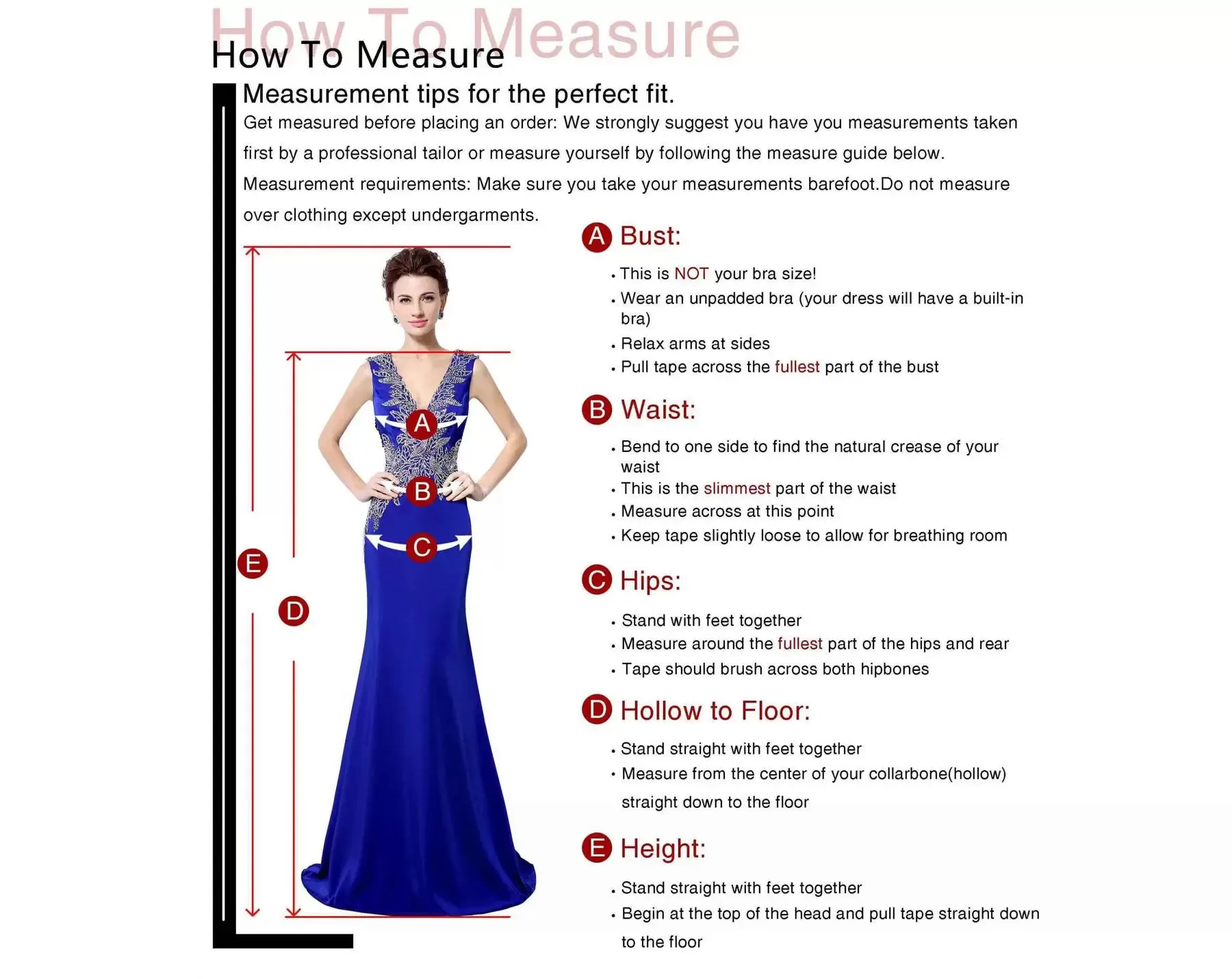 How To Measure

How To Measure

Measurement tips for the perfect fit.

Get measured before placing an order: We strongly suggest you have you measurements taken first by a professional tailor or measure yourself by following the measure guide below.

Measurement requirements: Make sure you take your measurements barefoot.Do not measure over clothing except undergarments.

A

B

C

E

D

A Bust:

• This is NOT your bra size!
• Wear an unpadded bra (your dress will have a built-in bra)
• Relax arms at sides
• Pull tape across the fullest part of the bust

B Waist:

• Bend to one side to find the natural crease of your waist
• This is the slimmest part of the waist
• Measure across at this point
• Keep tape slightly loose to allow for breathing room

C Hips:

• Stand with feet together
• Measure around the fullest part of the hips and rear
• Tape should brush across both hipbones

D Hollow to Floor:

• Stand straight with feet together
• Measure from the center of your collarbone(hollow) straight down to the floor

E Height:

• Stand straight with feet together
• Begin at the top of the head and pull tape straight down to the floor