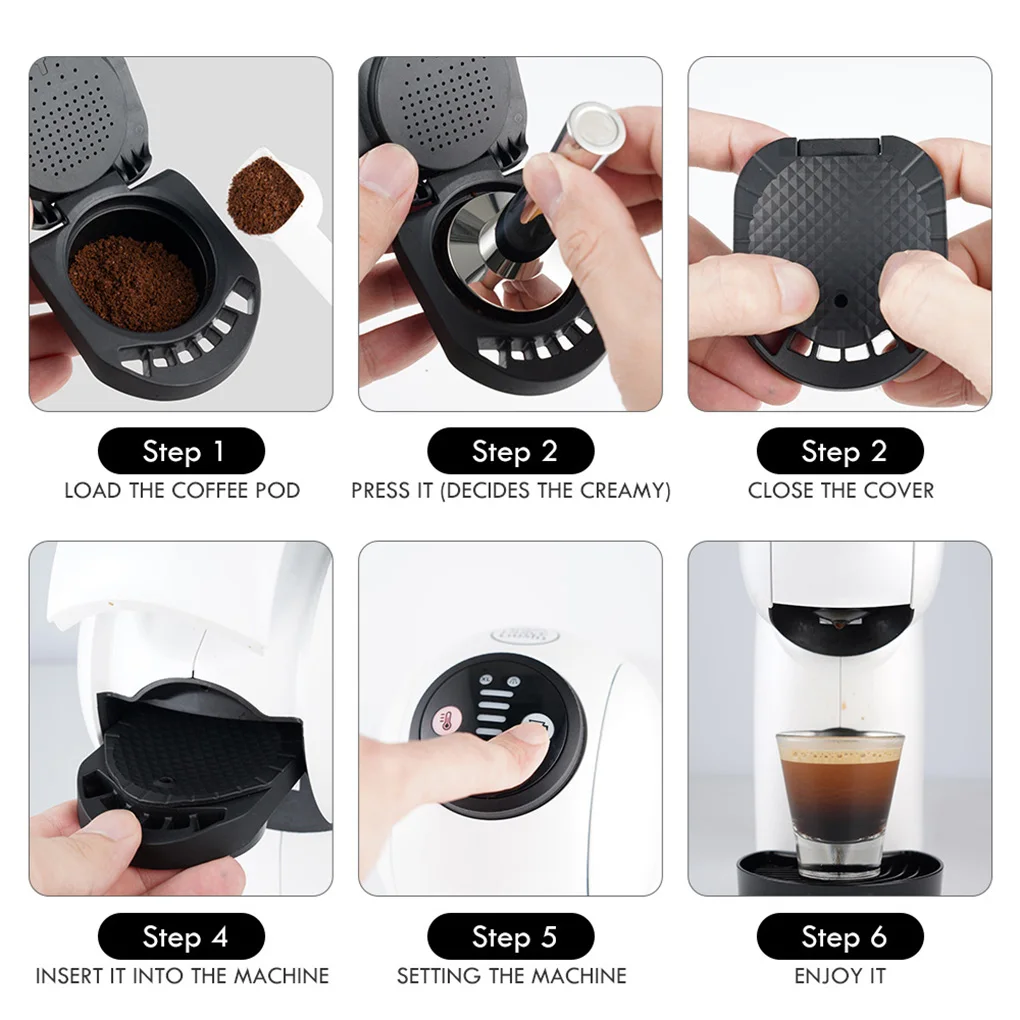 Step 1
LOAD THE COFFEE POD

Step 2
PRESS IT (DECIDES THE CREAMY)

Step 2
CLOSE THE COVER

Step 4
INSERT IT INTO THE MACHINE

Step 5
SETTING THE MACHINE

Step 6
ENJOY IT