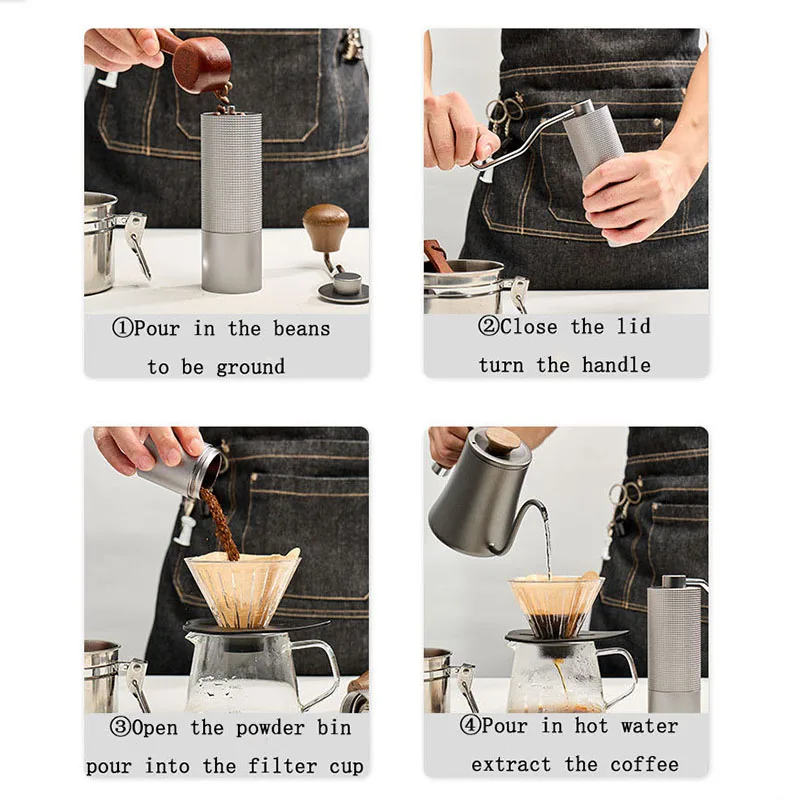 ①Pour in the beans to be ground

②Close the lid turn the handle

③Open the powder bin pour into the filter cup

④Pour in hot water extract the coffee