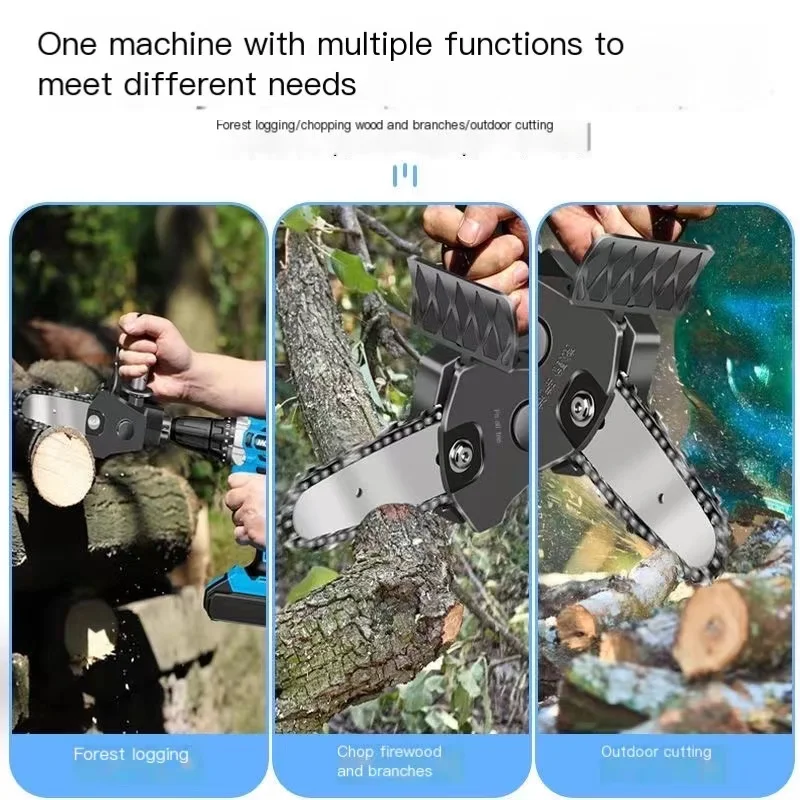 One machine with multiple functions to meet different needs

Forest logging/chopping wood and branches/outdoor cutting

Forest logging

Chop firewood and branches

Outdoor cutting