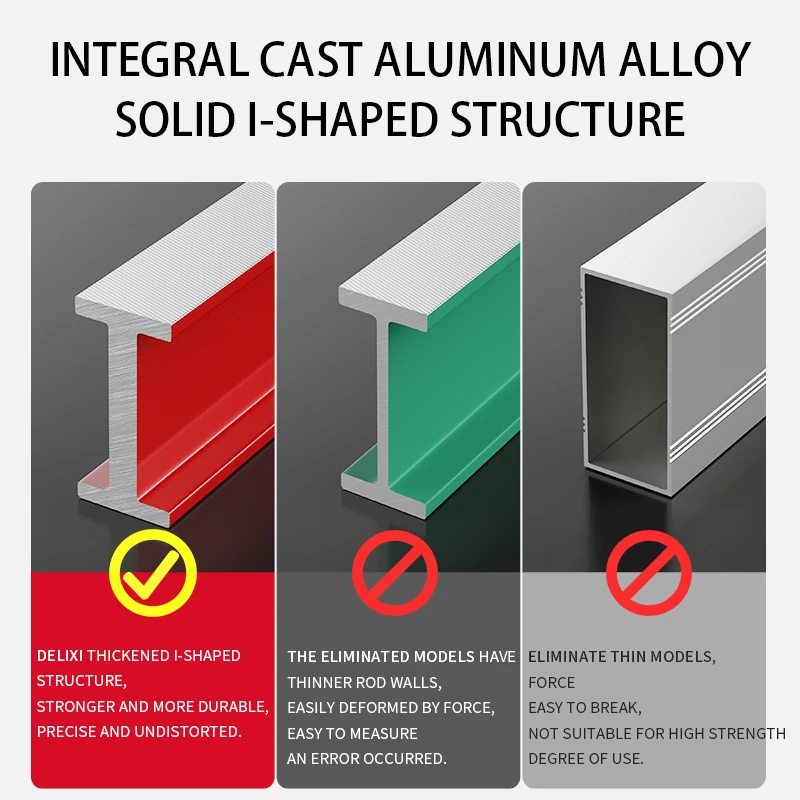 INTEGRAL CAST ALUMINUM ALLOY SOLID I-SHAPED STRUCTURE

DELIXI THICKENED I-SHAPED STRUCTURE,
STRONGER AND MORE DURABLE,
PRECISE AND UNDISTORTED.

THE ELIMINATED MODELS HAVE THINNER ROD WALLS,
EASILY DEFORMED BY FORCE,
EASY TO MEASURE
AN ERROR OCCURRED.

ELIMINATE THIN MODELS,
FORCE
EASY TO BREAK,
NOT SUITABLE FOR HIGH STRENGTH DEGREE OF USE.