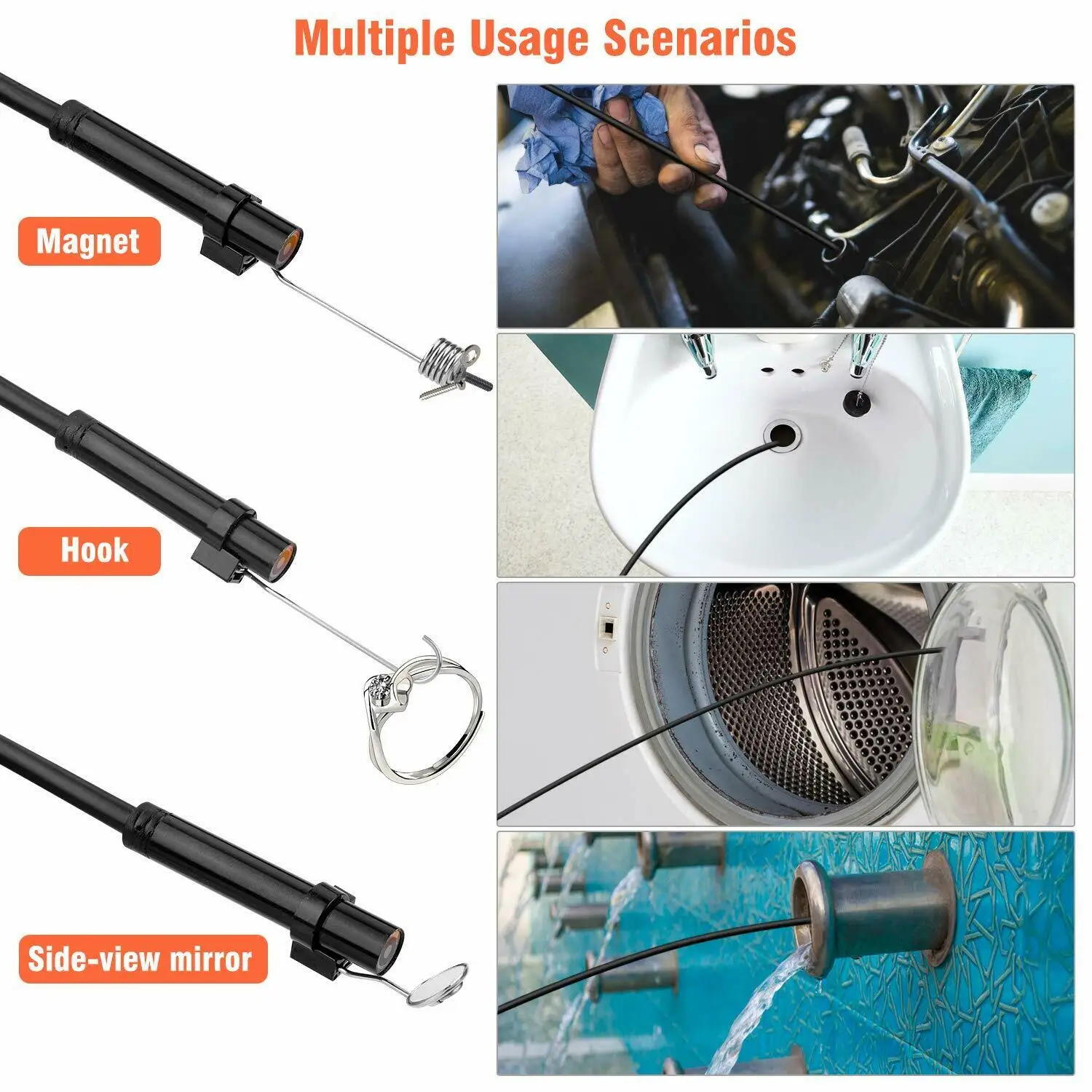 Multiple Usage Scenarios

Magnet

Hook

Side-view mirror