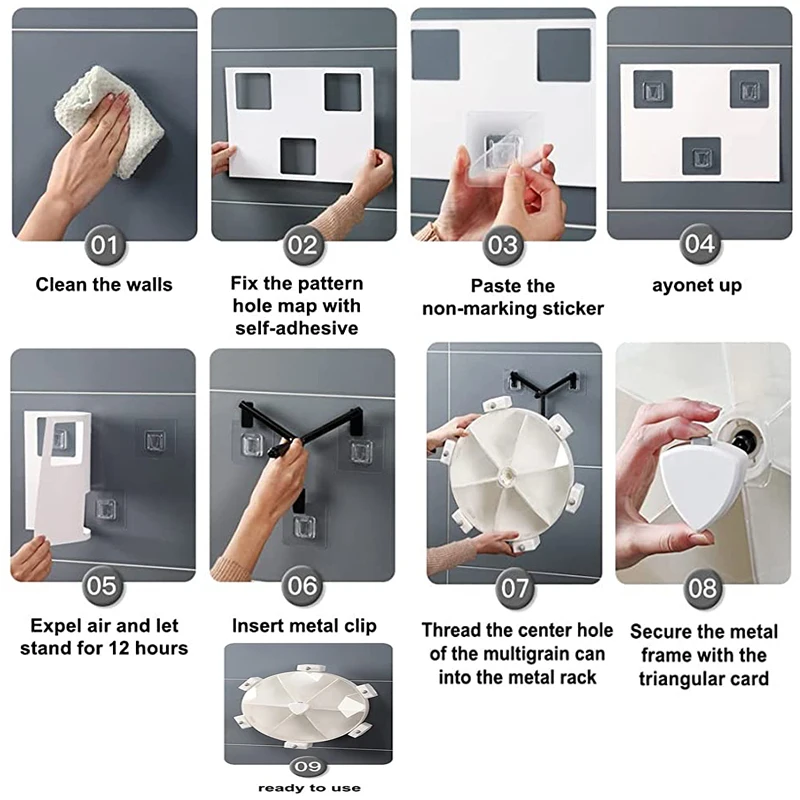 01
Clean the walls

02
Fix the pattern hole map with self-adhesive

03
Paste the non-marking sticker

04
ayonet up

05
Expel air and let stand for 12 hours

06
Insert metal clip

07
Thread the center hole of the multigrain can into the metal rack

08
Secure the metal frame with the triangular card

09
ready to use