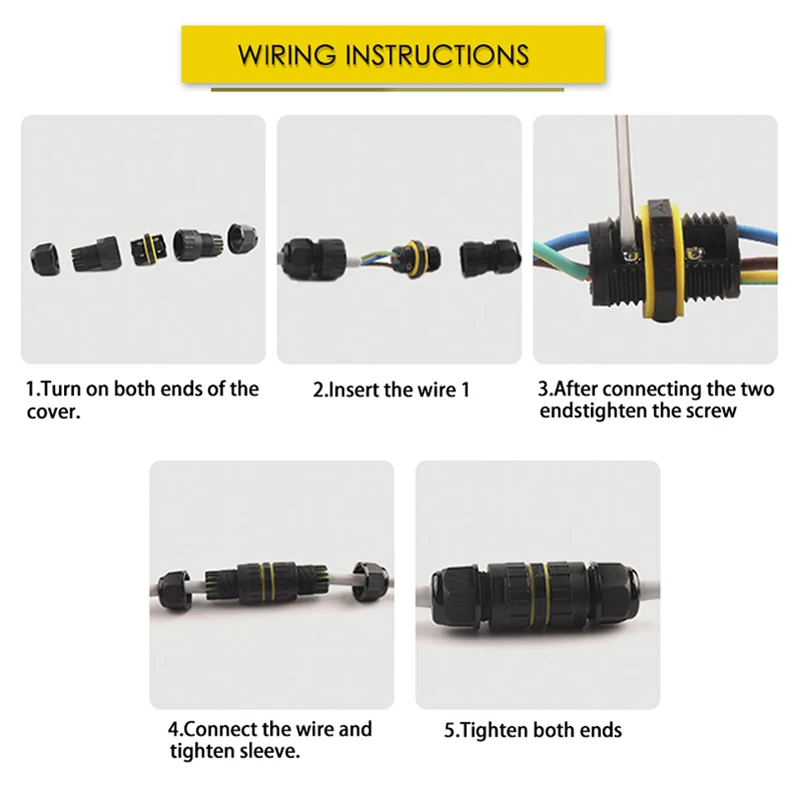 WIRING INSTRUCTIONS

1.Turn on both ends of the cover.

2.Insert the wire 1

3.After connecting the two endstighten the screw

4.Connect the wire and tighten sleeve.

5.Tighten both ends