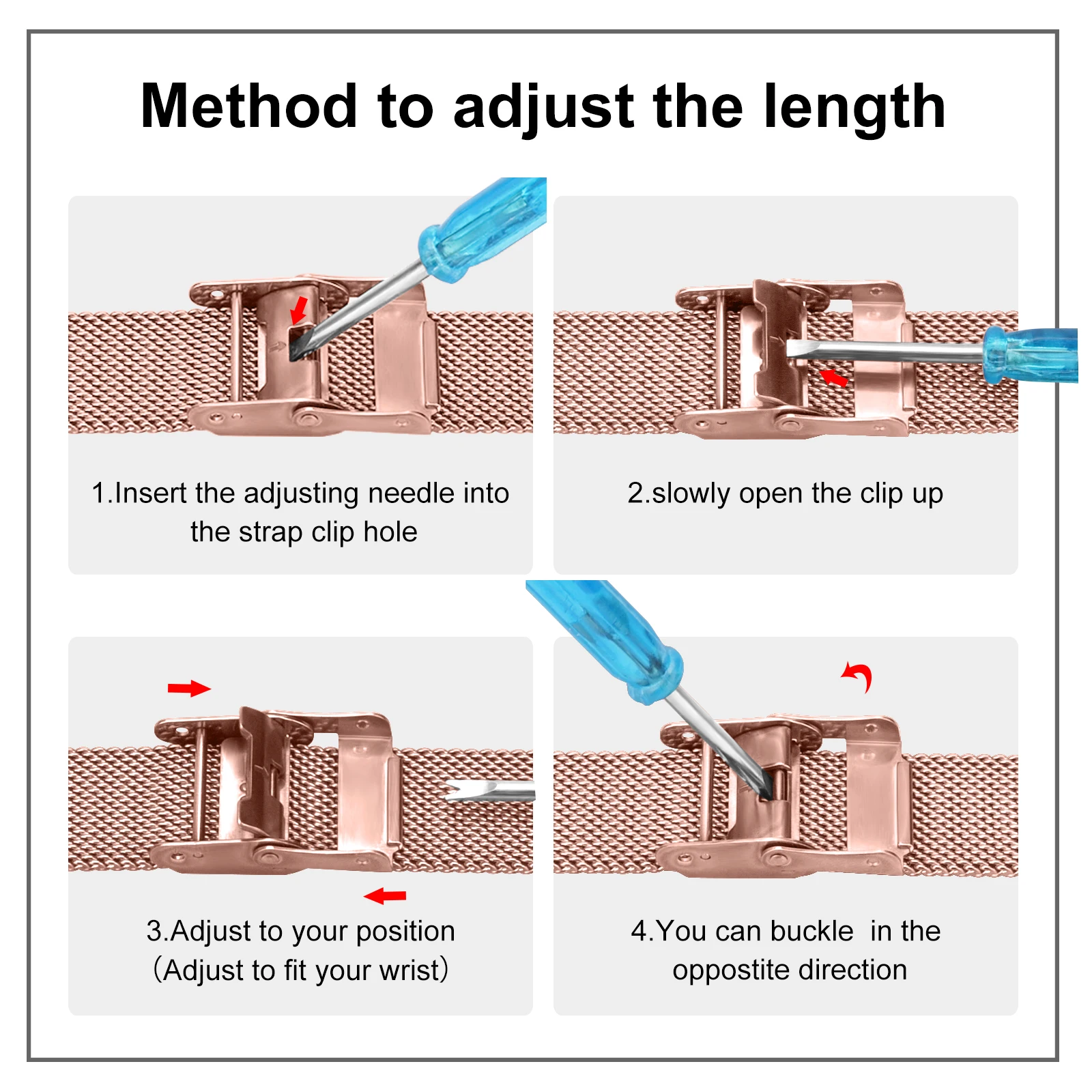 Method to adjust the length

1.Insert the adjusting needle into the strap clip hole

2.slowly open the clip up

3.Adjust to your position (Adjust to fit your wrist)

4.You can buckle in the oppostite direction