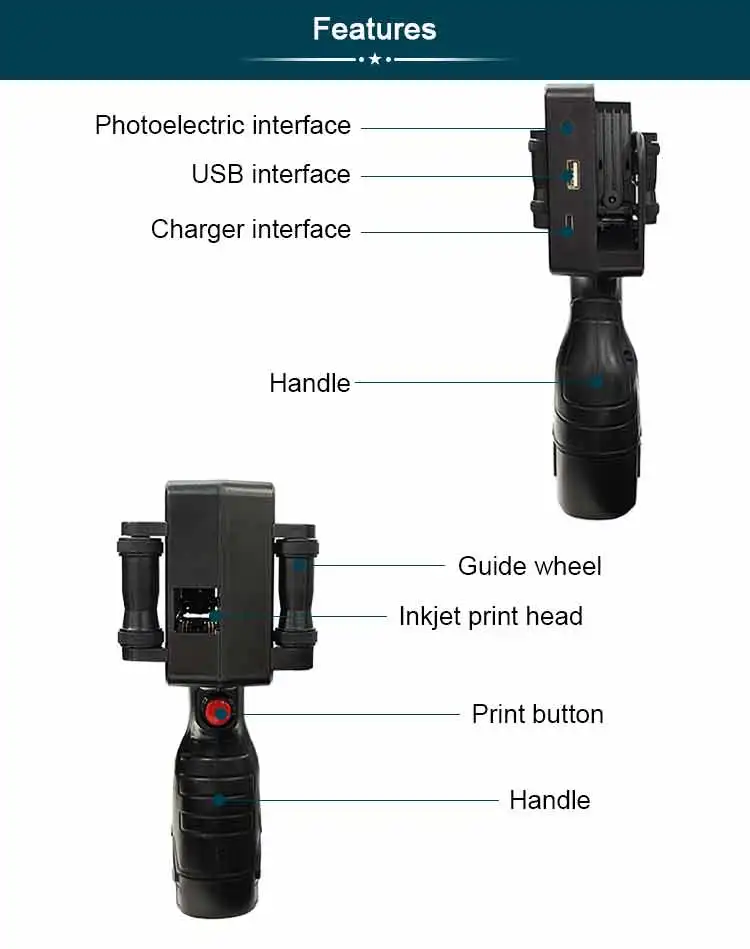 Features

Photoelectric interface

USB interface

Charger interface

Handle

Guide wheel

Inkjet print head

Print button

Handle