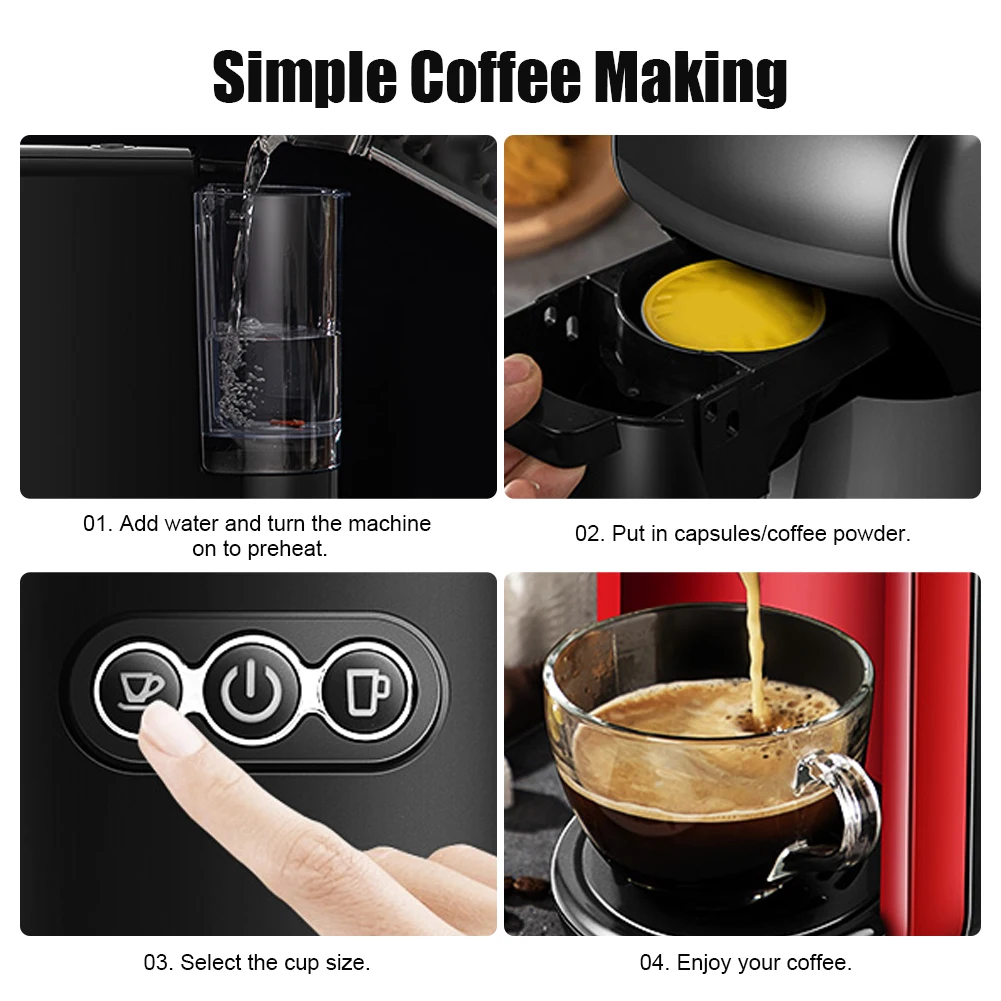 Simple Coffee Making

01. Add water and turn the machine on to preheat.

02. Put in capsules/coffee powder.

03. Select the cup size.

04. Enjoy your coffee.