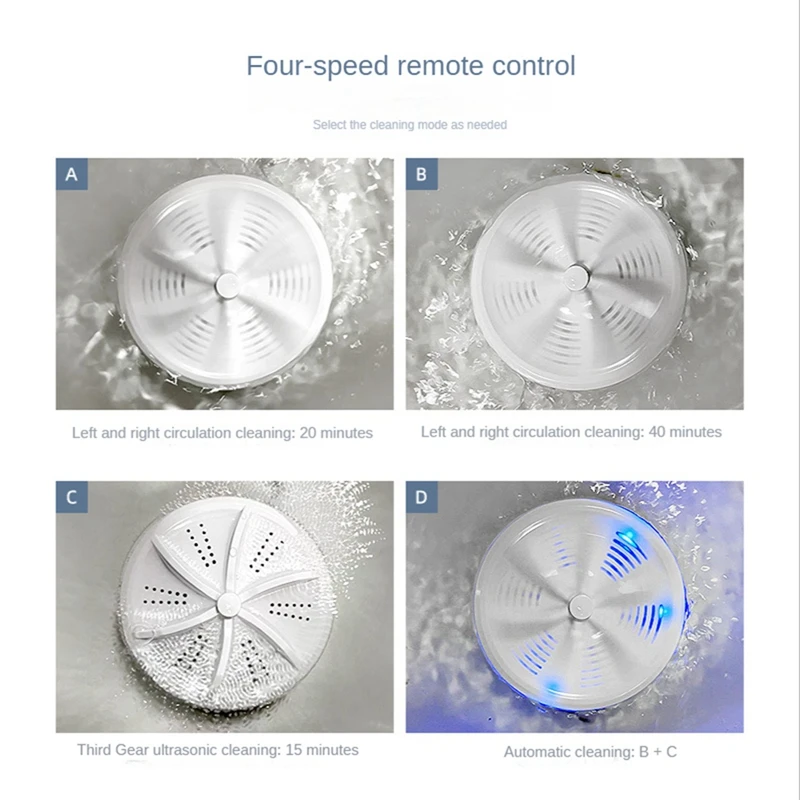 Four-speed remote control

Select the cleaning mode as needed

A

Left and right circulation cleaning: 20 minutes

B

Left and right circulation cleaning: 40 minutes

C

Third Gear ultrasonic cleaning: 15 minutes

D

Automatic cleaning: B + C