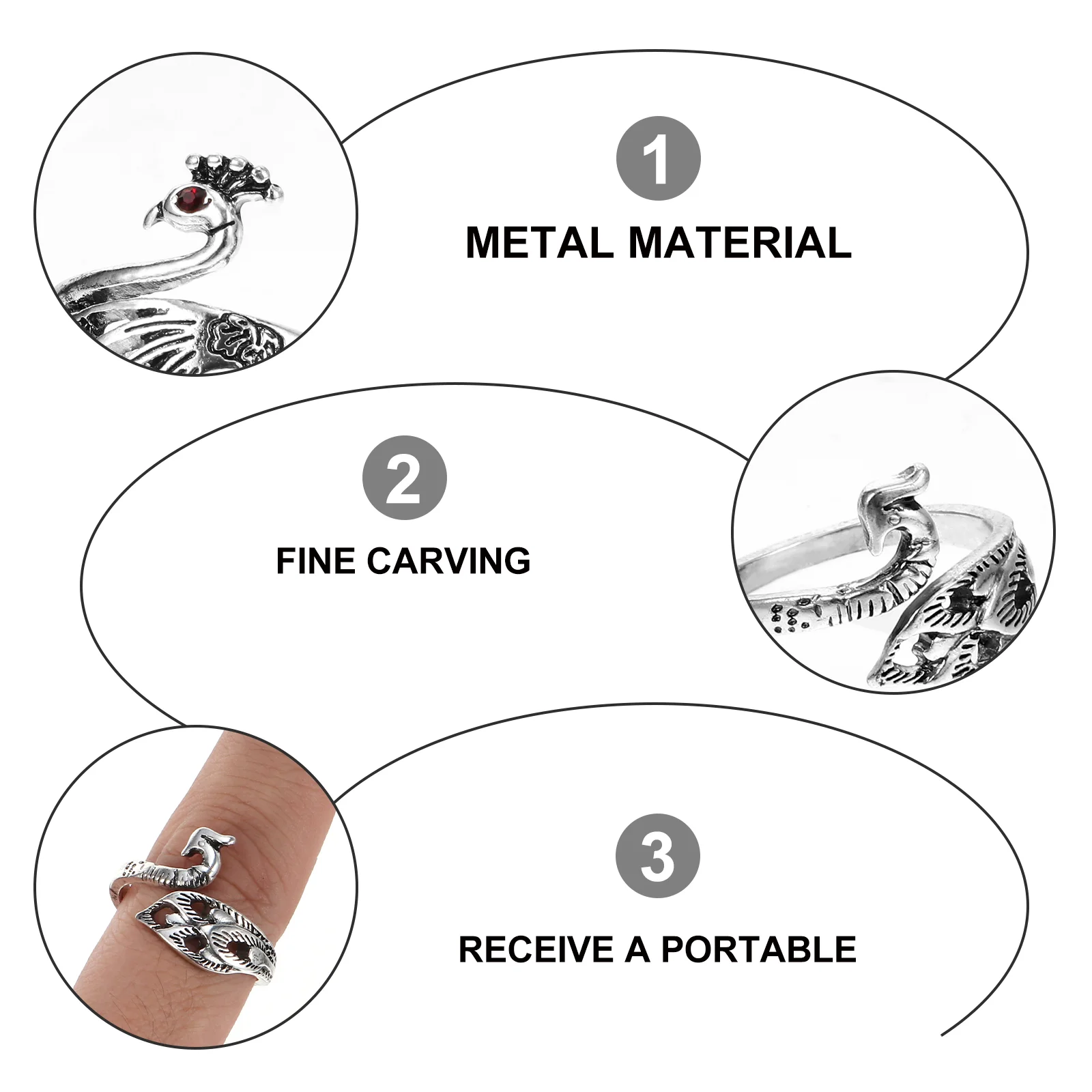 1

METAL MATERIAL

2

FINE CARVING

3

RECEIVE A PORTABLE