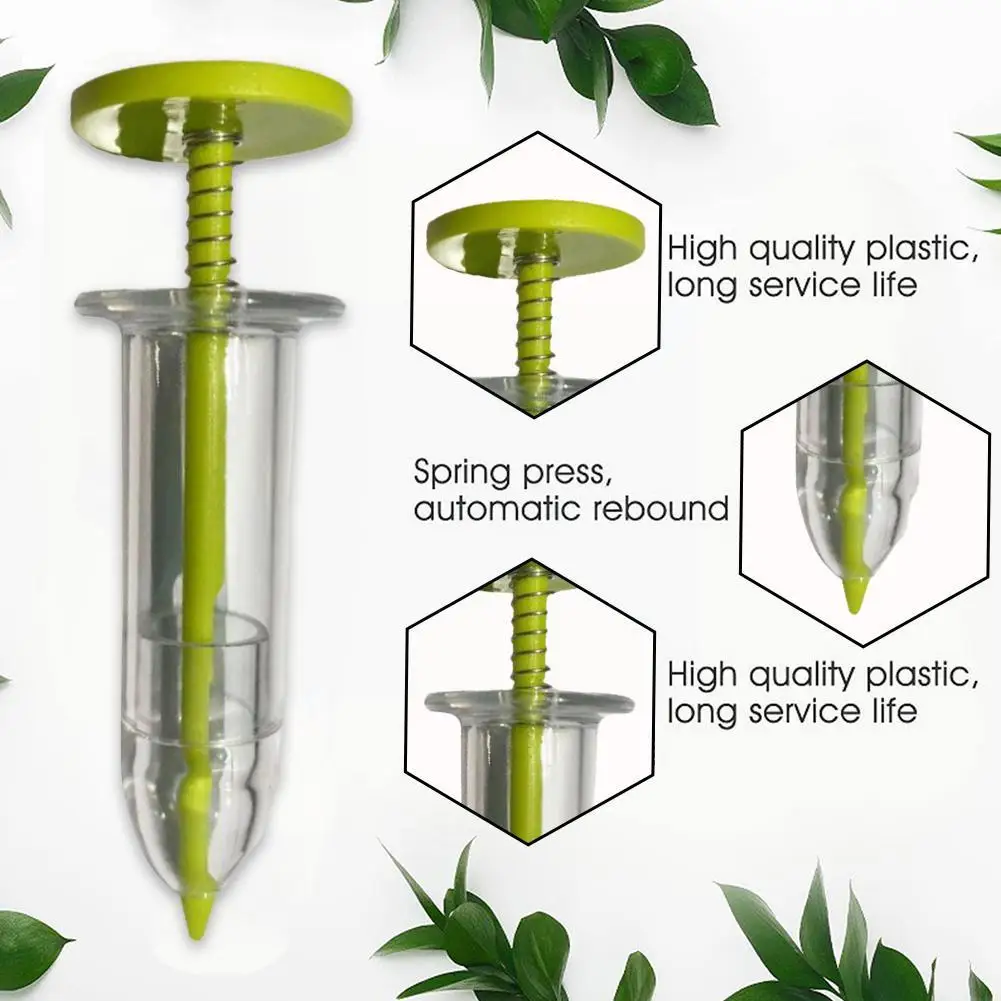 High quality plastic, long service life

Spring press, automatic rebound

High quality plastic, long service life