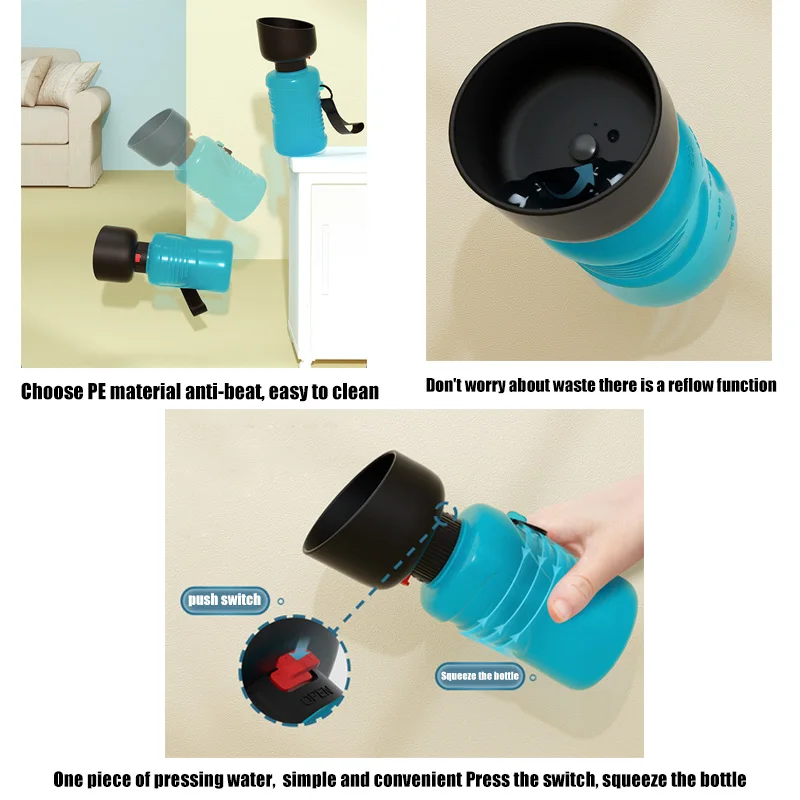 Choose PE material anti-beat, easy to clean

Don't worry about waste there is a reflow function

push switch

OPEN

Squeeze the bottle

One piece of pressing water, simple and convenient Press the switch, squeeze the bottle