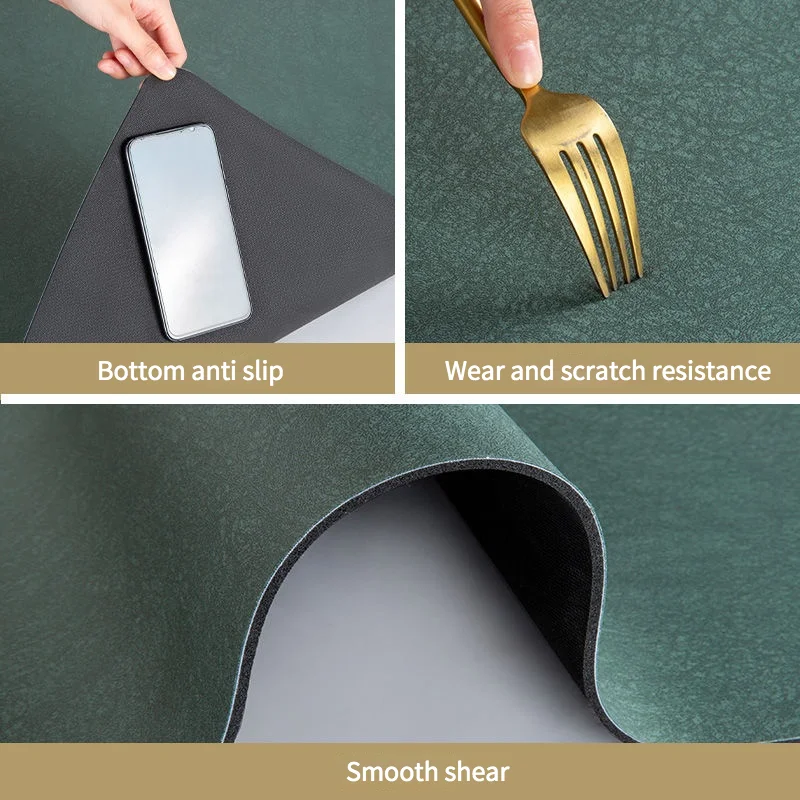 Bottom anti slip

Wear and scratch resistance

Smooth shear