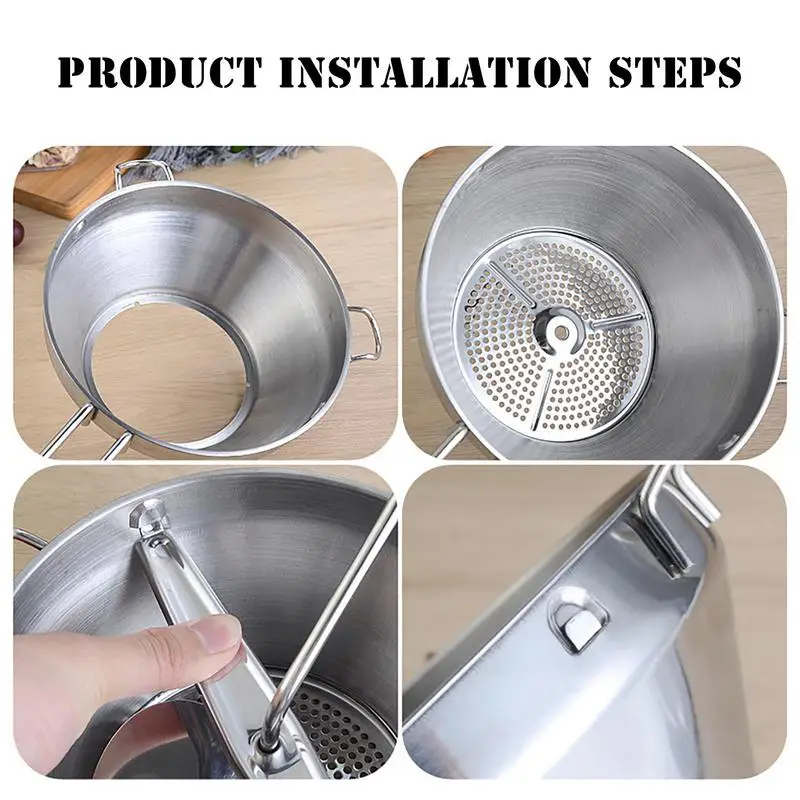 PRODUCT INSTALLATION STEPS