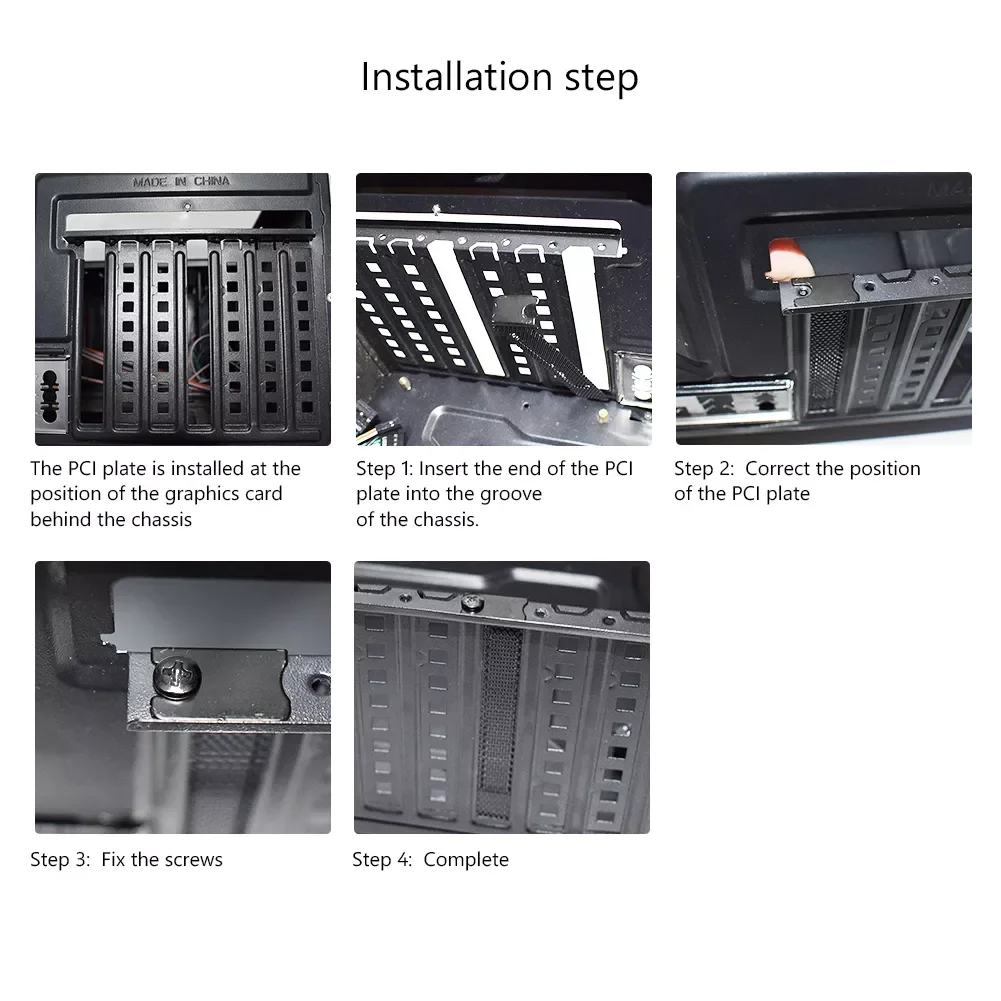 Installation step

MADE IN CHINA

The PCI plate is installed at the position of the graphics card behind the chassis

Step 1: Insert the end of the PCI plate into the groove of the chassis.

Step 2: Correct the position of the PCI plate

Step 3: Fix the screws

Step 4: Complete