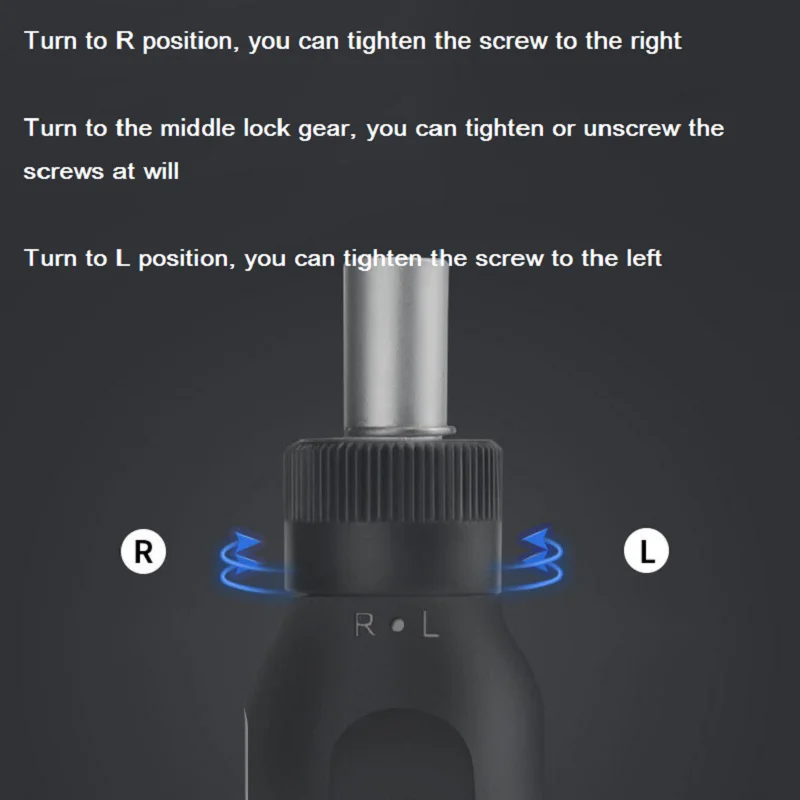 Turn to R position, you can tighten the screw to the right

Turn to the middle lock gear, you can tighten or unscrew the screws at will

Turn to L position, you can tighten the screw to the left

R

L

R • L