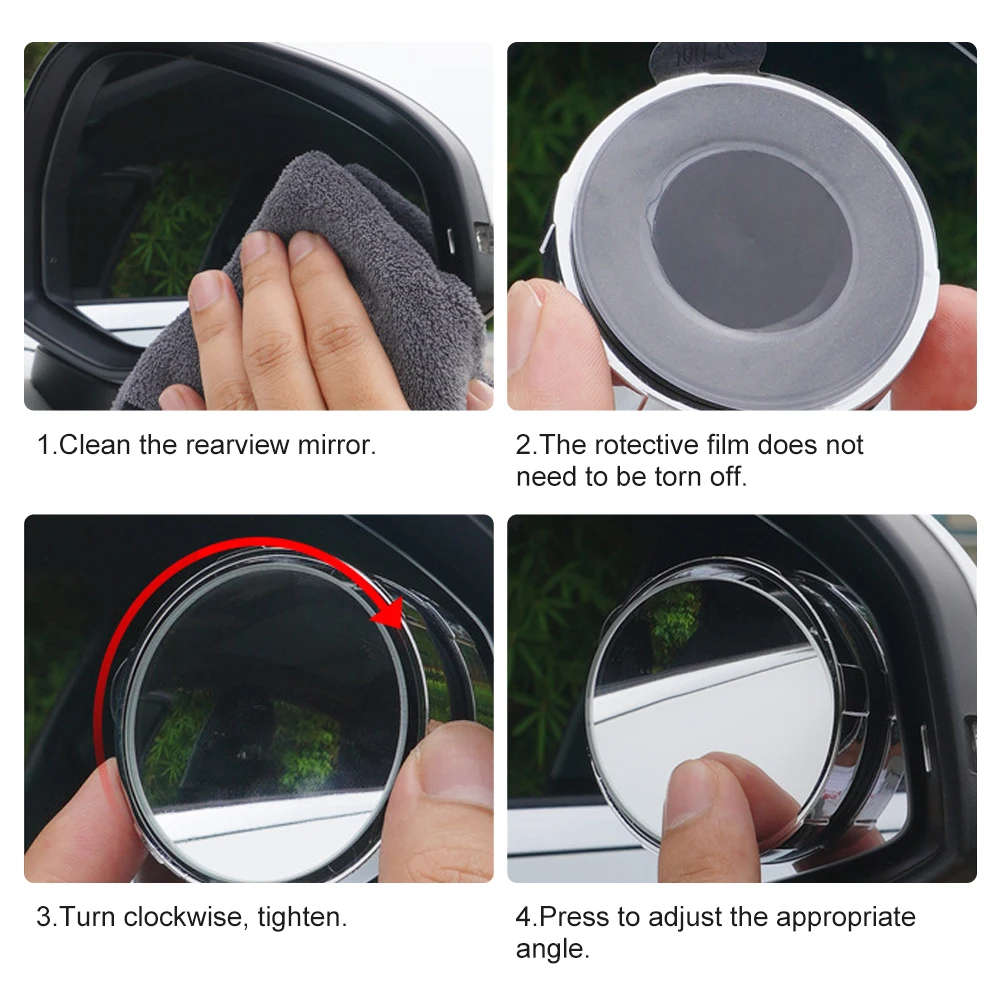 1.Clean the rearview mirror.

2.The rotective film does not need to be torn off.

3.Turn clockwise, tighten.

4.Press to adjust the appropriate angle.