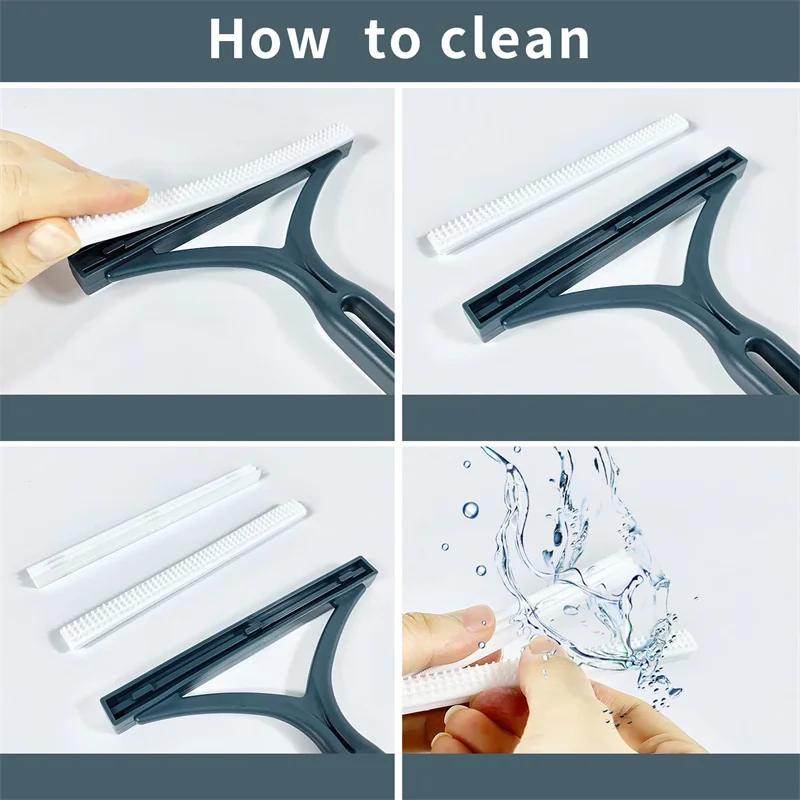 How to clean