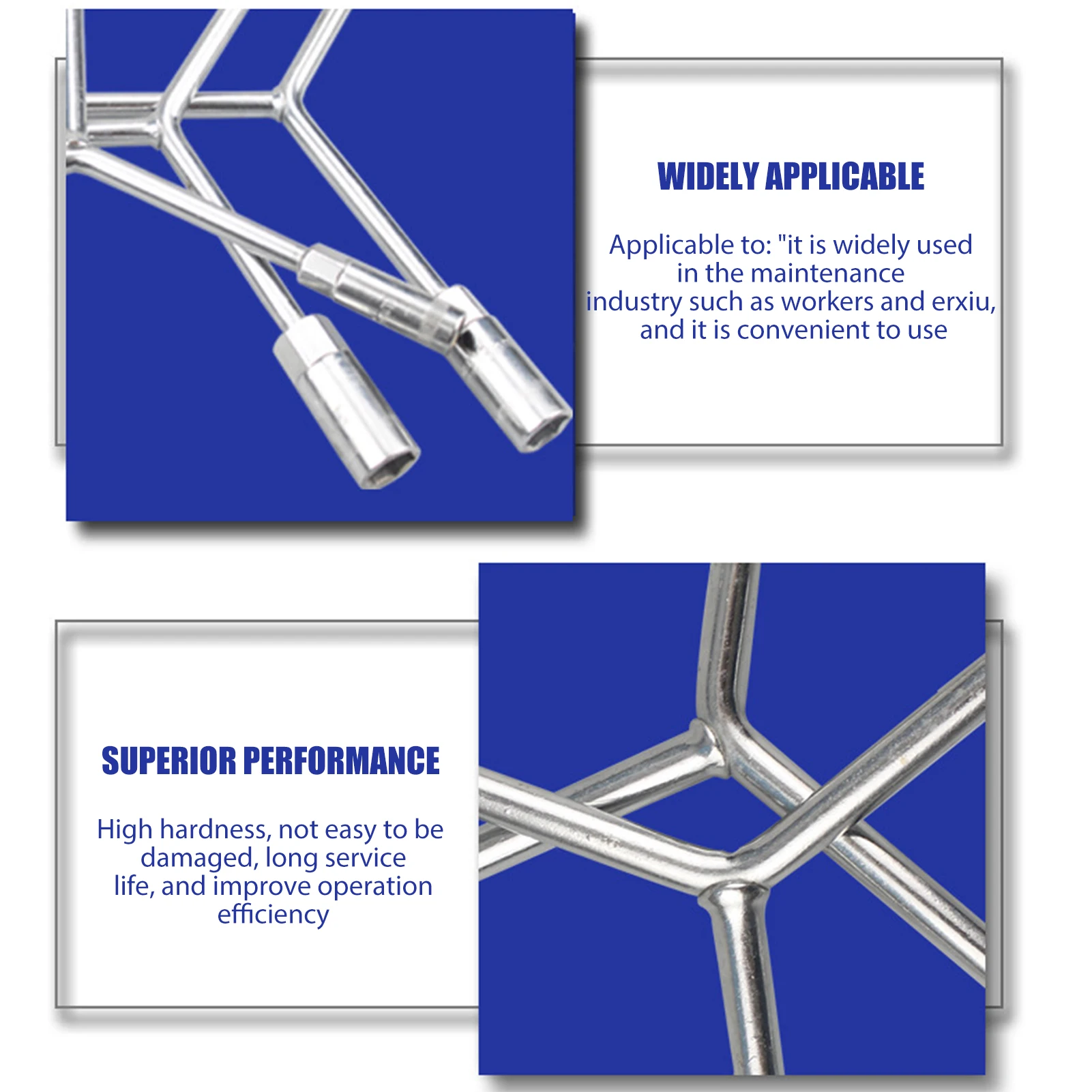 WIDELY APPLICABLE

Applicable to: "it is widely used in the maintenance industry such as workers and erxiu, and it is convenient to use

SUPERIOR PERFORMANCE

High hardness, not easy to be damaged, long service life, and improve operation efficiency