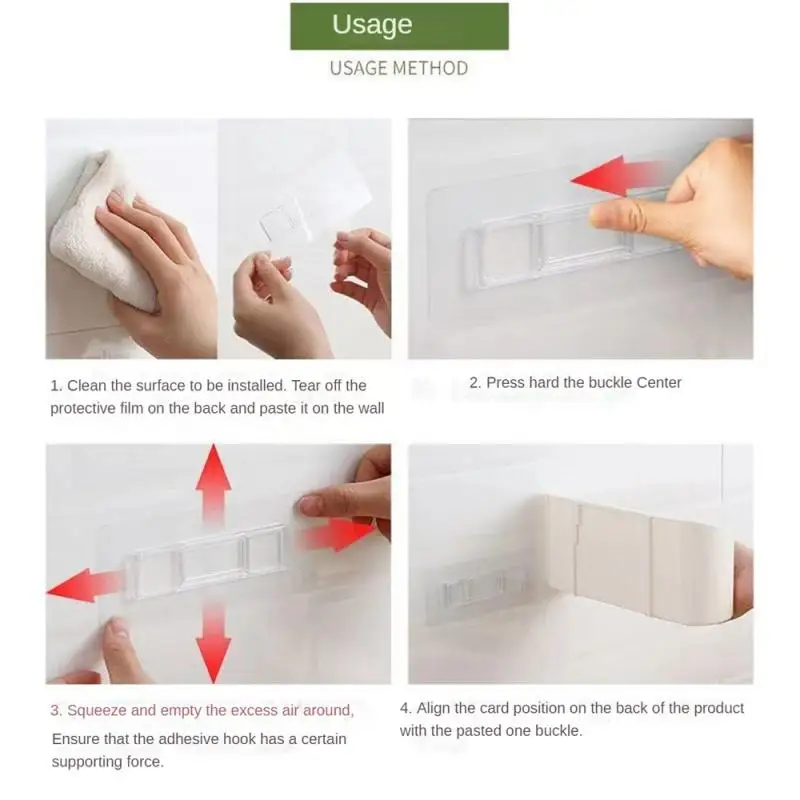 Usage

USAGE METHOD

1. Clean the surface to be installed. Tear off the protective film on the back and paste it on the wall

2. Press hard the buckle Center

3. Squeeze and empty the excess air around,

Ensure that the adhesive hook has a certain supporting force.

4. Align the card position on the back of the product with the pasted one buckle.