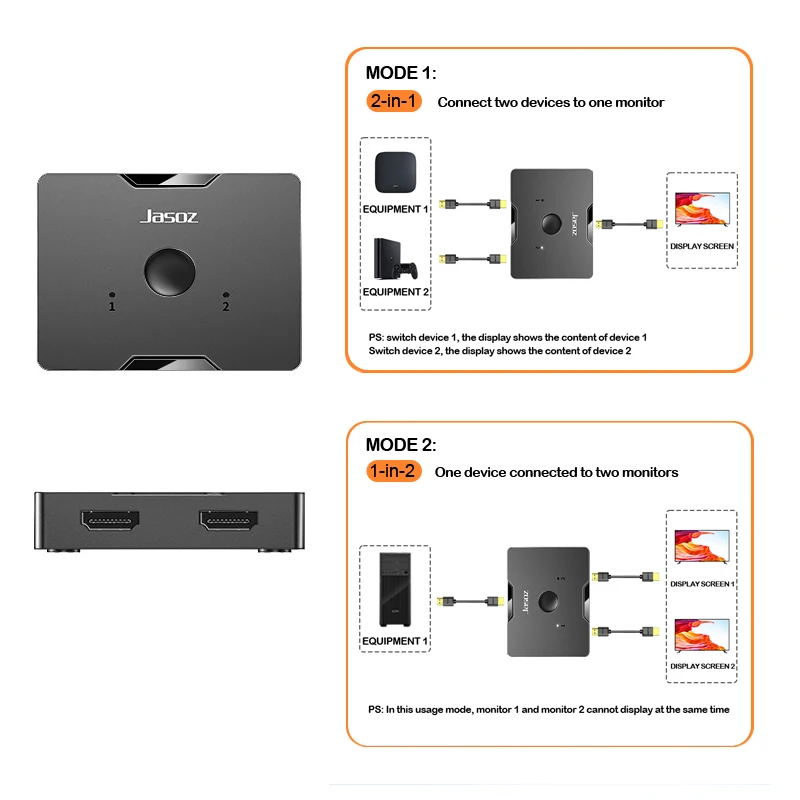 Jasoz

1 2

MODE 1:

2-in-1 Connect two devices to one monitor

EQUIPMENT 1

EQUIPMENT 2

Jasoz

DISPLAY SCREEN

PS: switch device 1, the display shows the content of device 1
Switch device 2, the display shows the content of device 2

MODE 2:

1-in-2 One device connected to two monitors

EQUIPMENT 1

Jasoz

DISPLAY SCREEN 1

DISPLAY SCREEN 2

PS: In this usage mode, monitor 1 and monitor 2 cannot display at the same time