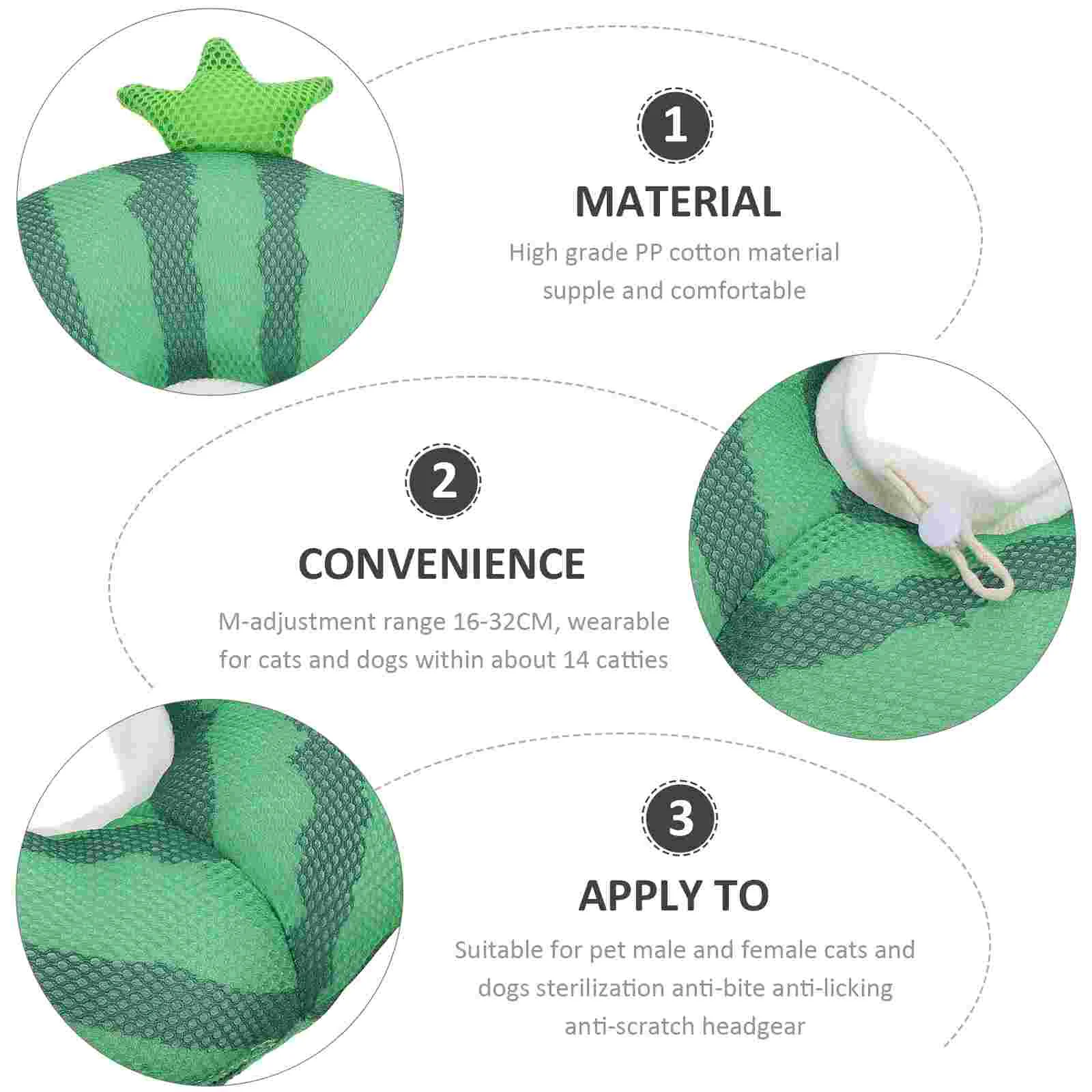 1

MATERIAL

High grade PP cotton material supple and comfortable

2

CONVENIENCE

M-adjustment range 16-32CM, wearable for cats and dogs within about 14 catties

3

APPLY TO

Suitable for pet male and female cats and dogs sterilization anti-bite anti-licking anti-scratch headgear